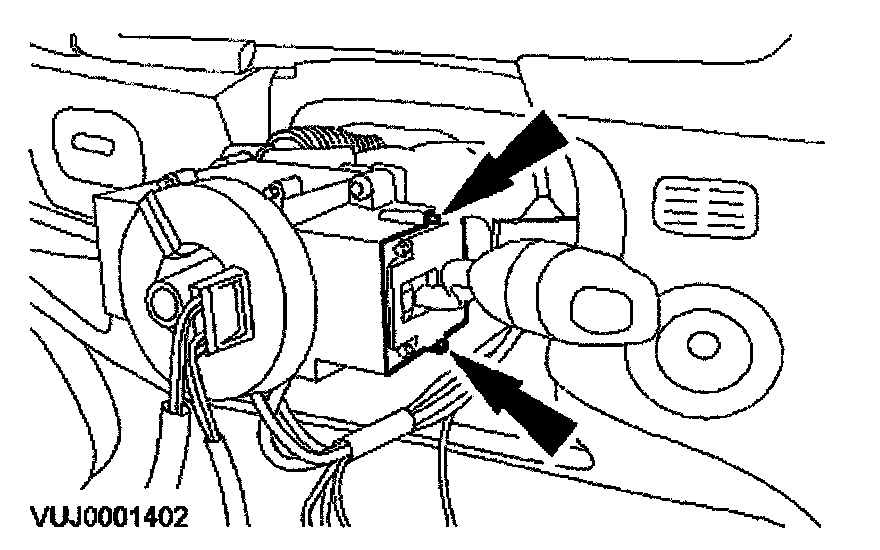 VUJ0001402