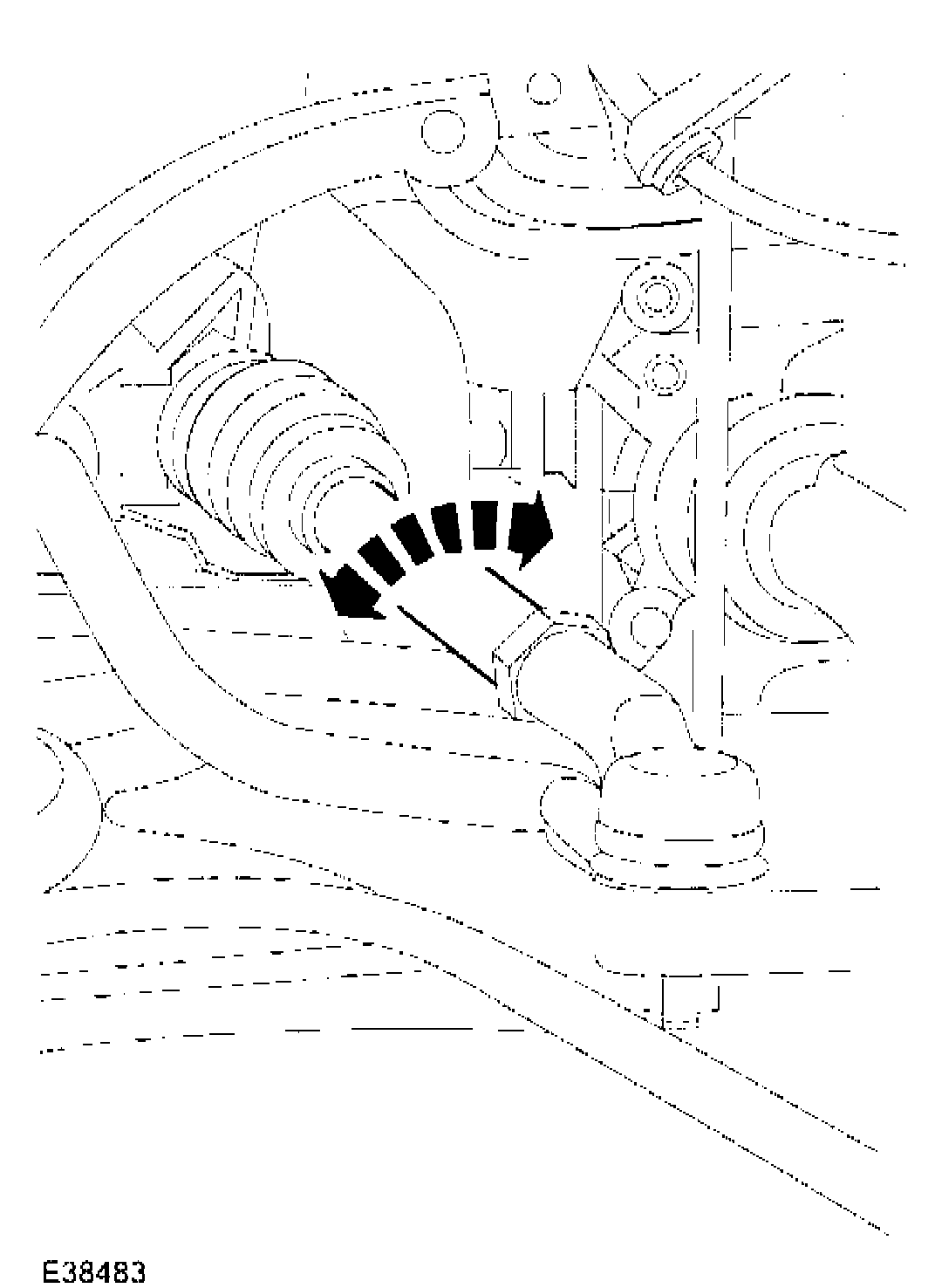 E38483