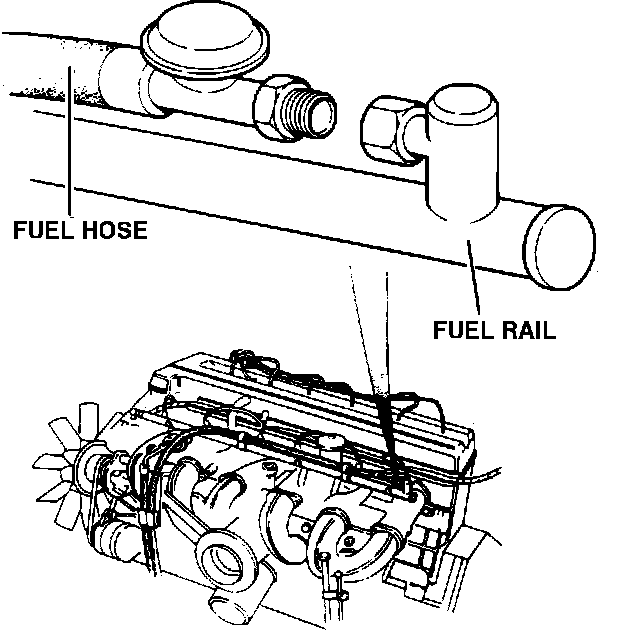 FUEL HOSE

FUEL RAIL