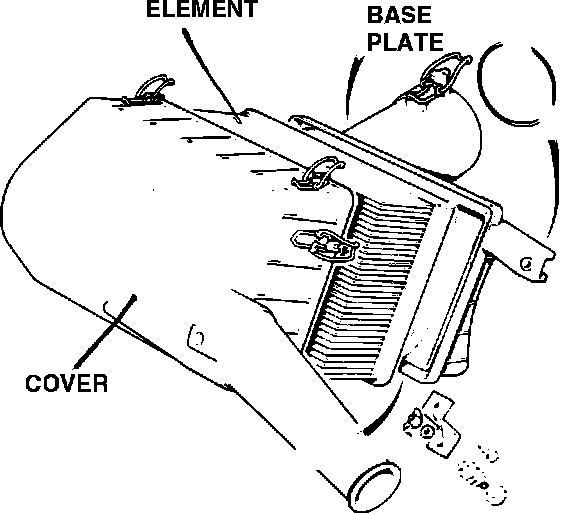 ELEMENT

BASE PLATE

COVER