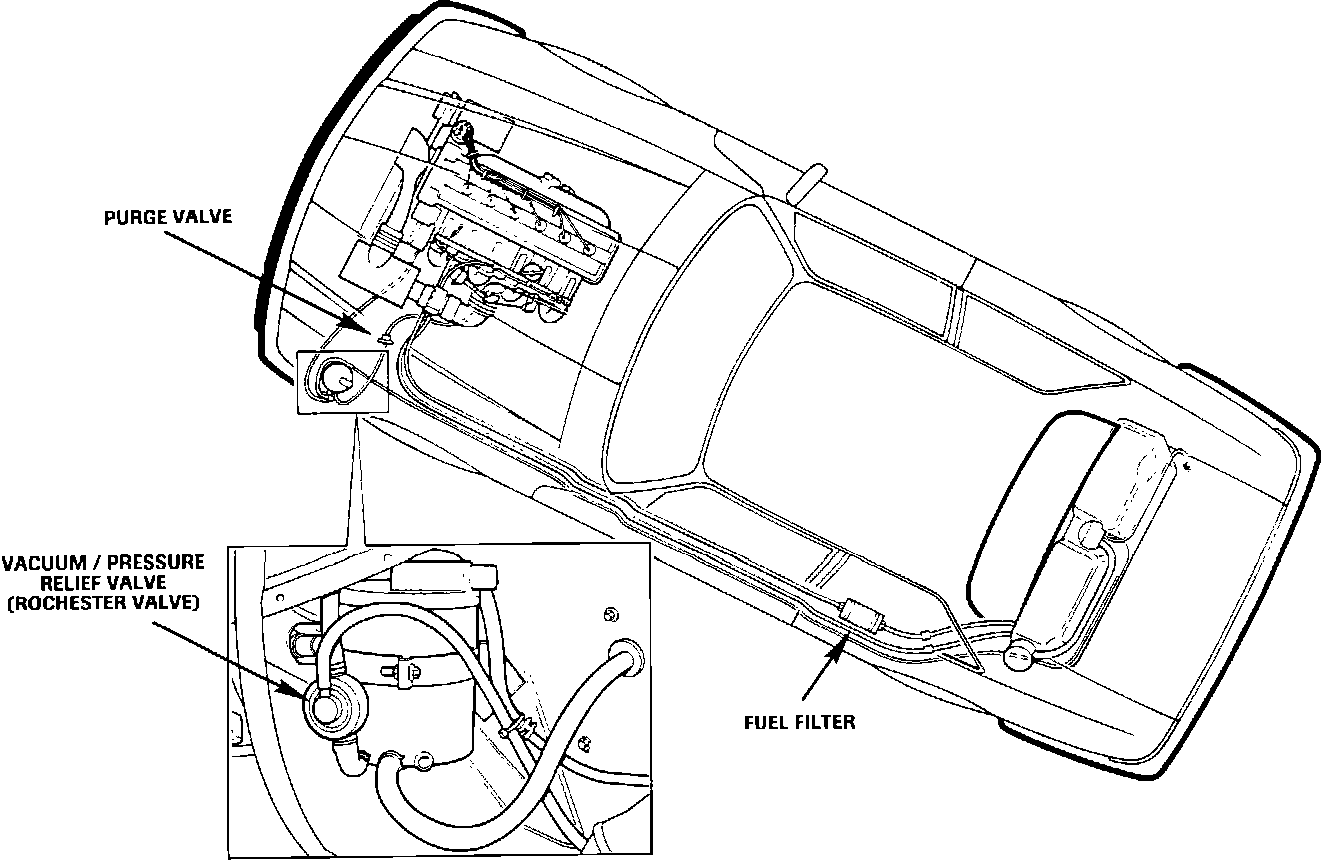 PURGE VALVE

VACUUM / PRESSURE RELIEF VALVE (ROCHESTER VALVE)

FUEL FILTER