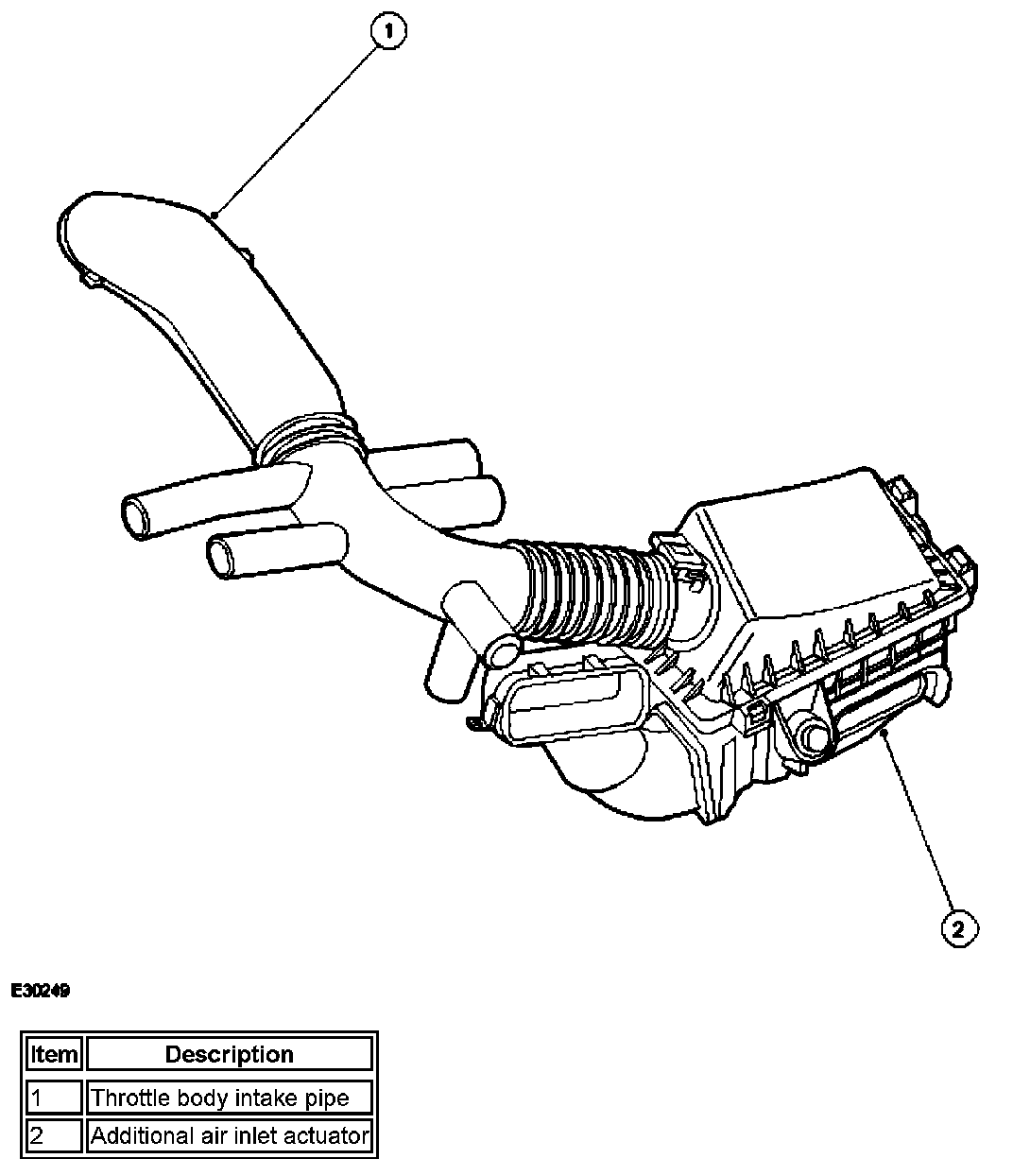 1

2

E30249

| Item | Description |
|---|---|
| 1 | Throttle body intake pipe |
| 2 | Additional air inlet actuator |