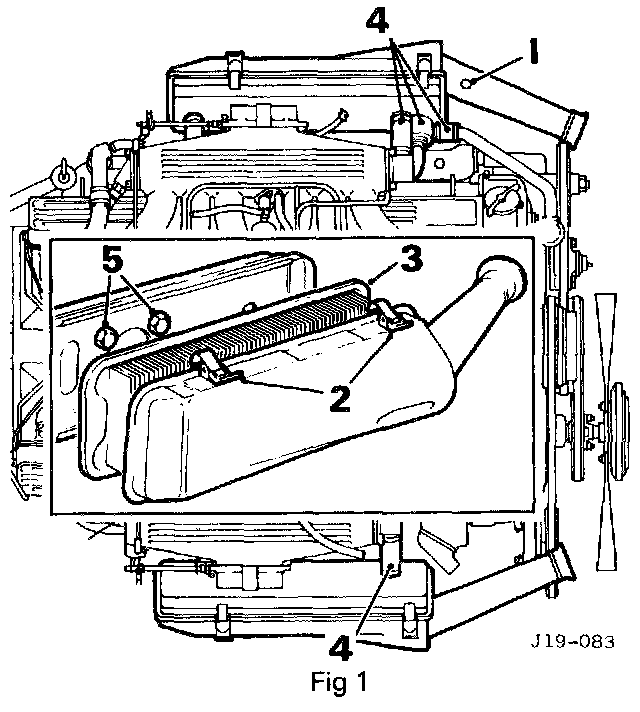 4
1
5
3
2
4
J19-083
Fig 1