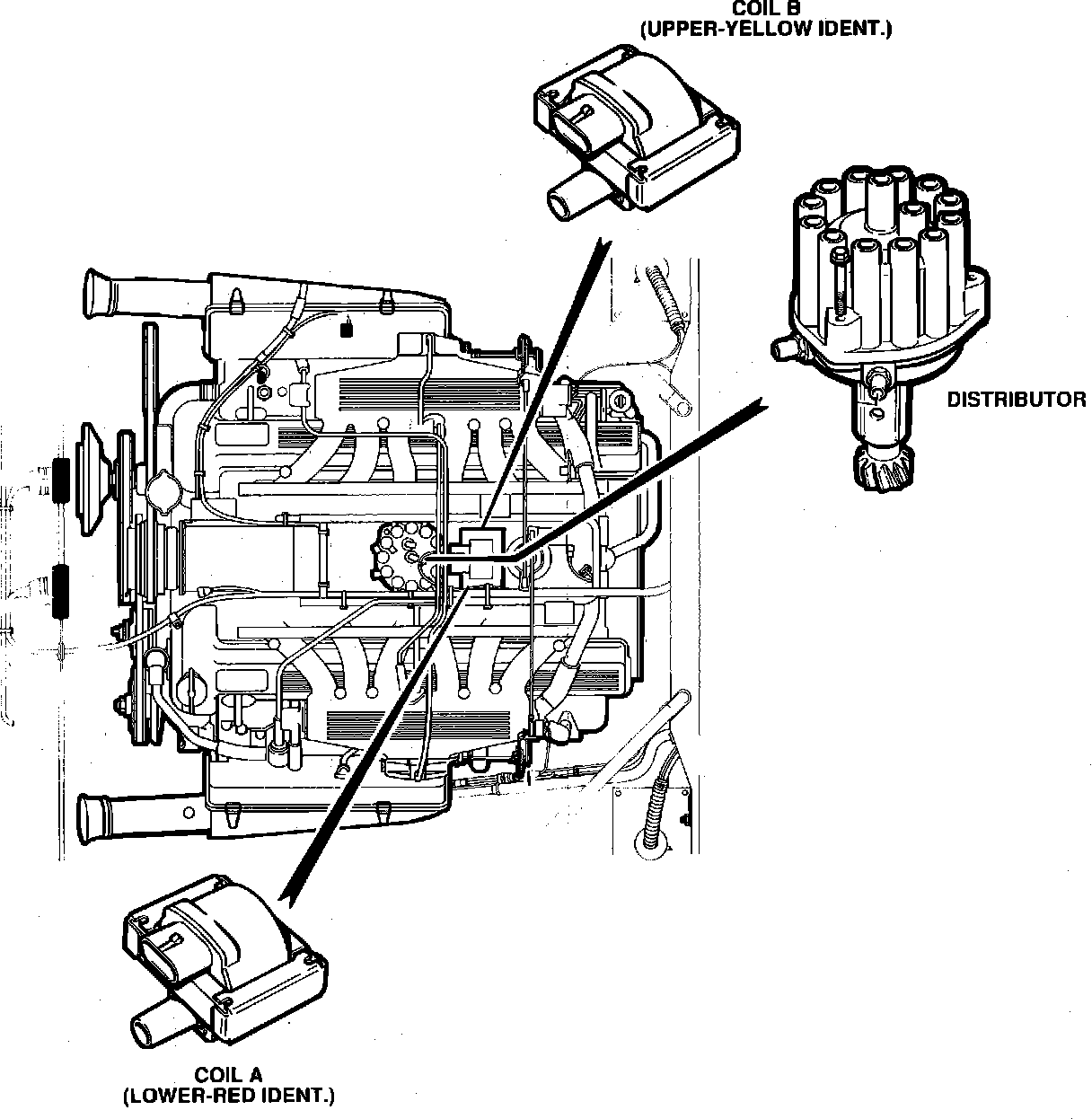 COIL B
(UPPER-YELLOW IDENT.)

DISTRIBUTOR

COIL A
(LOWER-RED IDENT.)