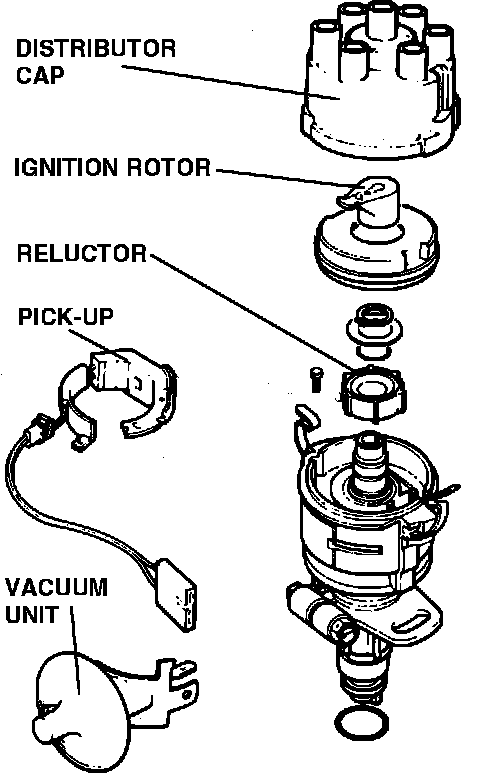 DISTRIBUTOR CAP

IGNITION ROTOR

RELUCTOR

PICK-UP

VACUUM UNIT