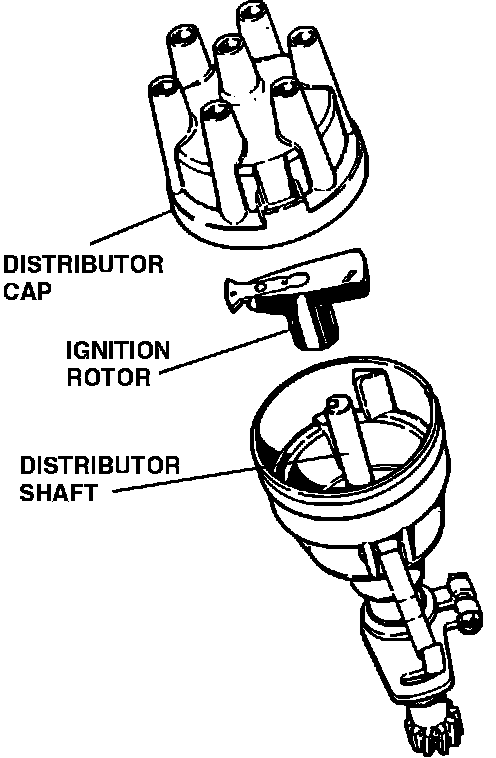 DISTRIBUTOR
CAP

IGNITION
ROTOR

DISTRIBUTOR
SHAFT