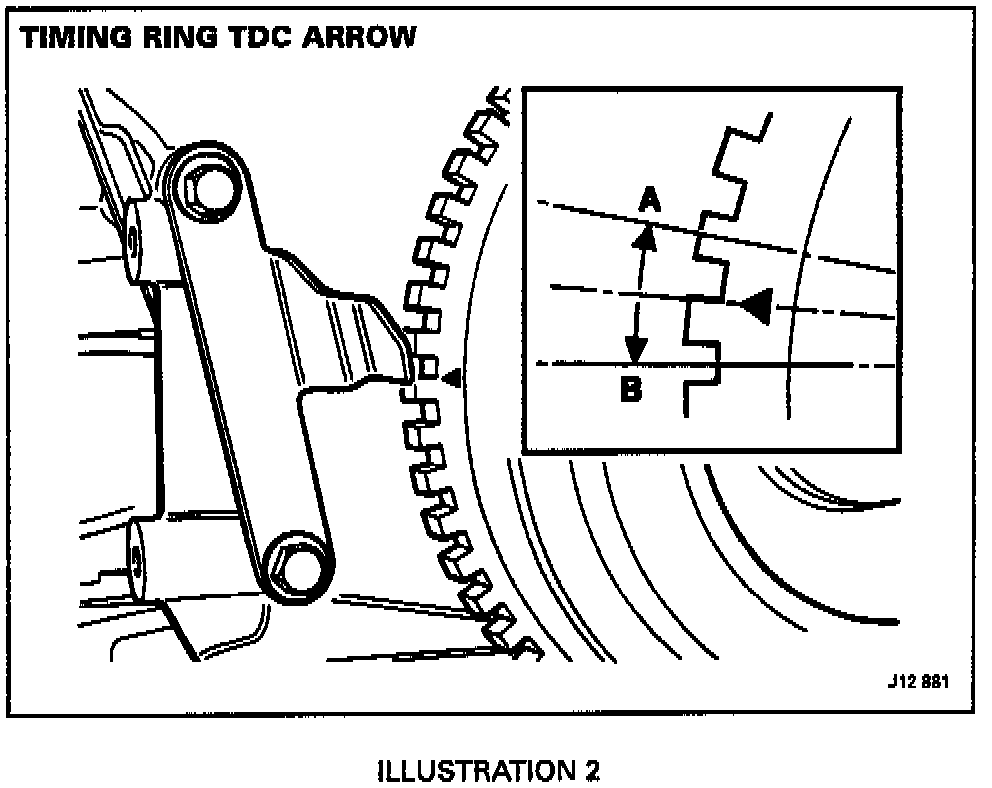 TIMING RING TDC ARROW

A

B

J12 881

ILLUSTRATION 2