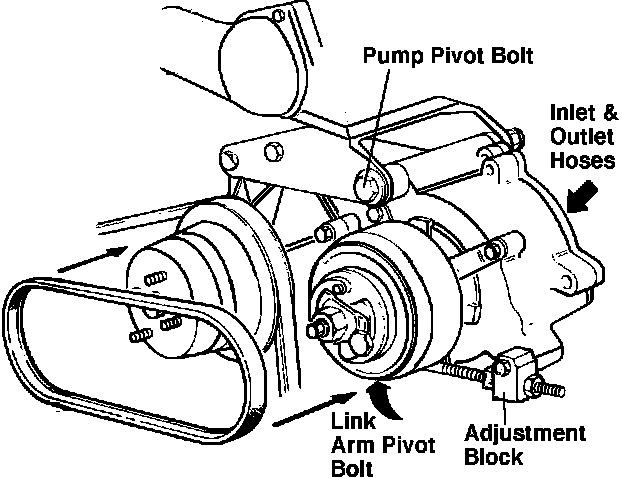 Pump Pivot Bolt

Inlet & Outlet Hoses

Link Arm Pivot Bolt

Adjustment Block