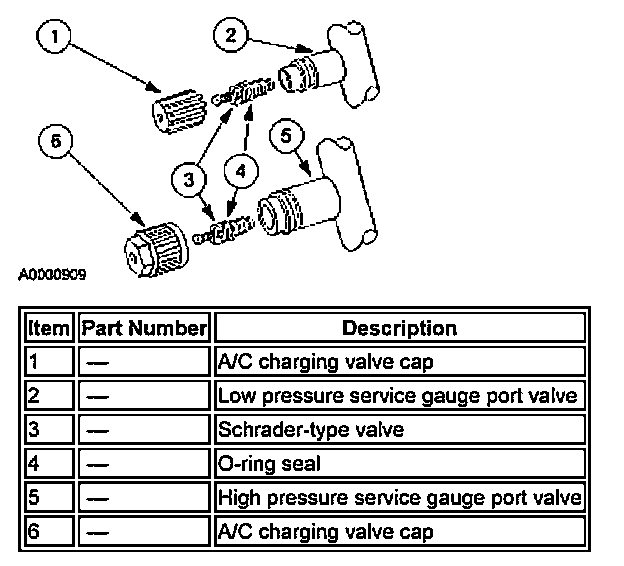 1
2
6
5
3
4
A0000909

| Item | Part Number | Description |
|---|---|---|
| 1 | — | A/C charging valve cap |
| 2 | — | Low pressure service gauge port valve |
| 3 | — | Schrader-type valve |
| 4 | — | O-ring seal |
| 5 | — | High pressure service gauge port valve |
| 6 | — | A/C charging valve cap |