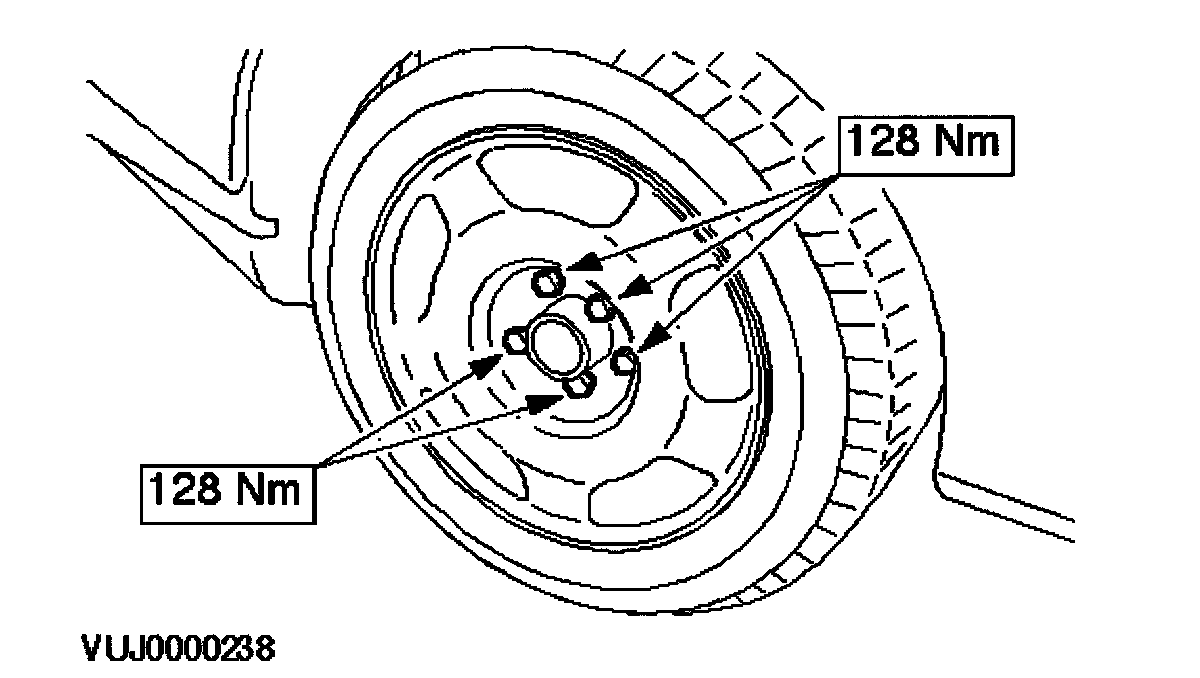 128 Nm

128 Nm

VUJ0000238