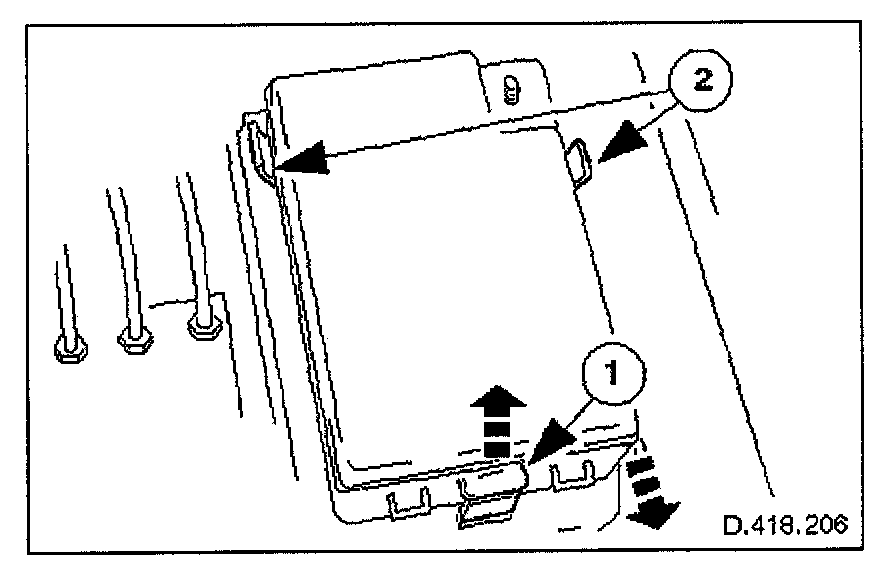 2
1
D.418.206