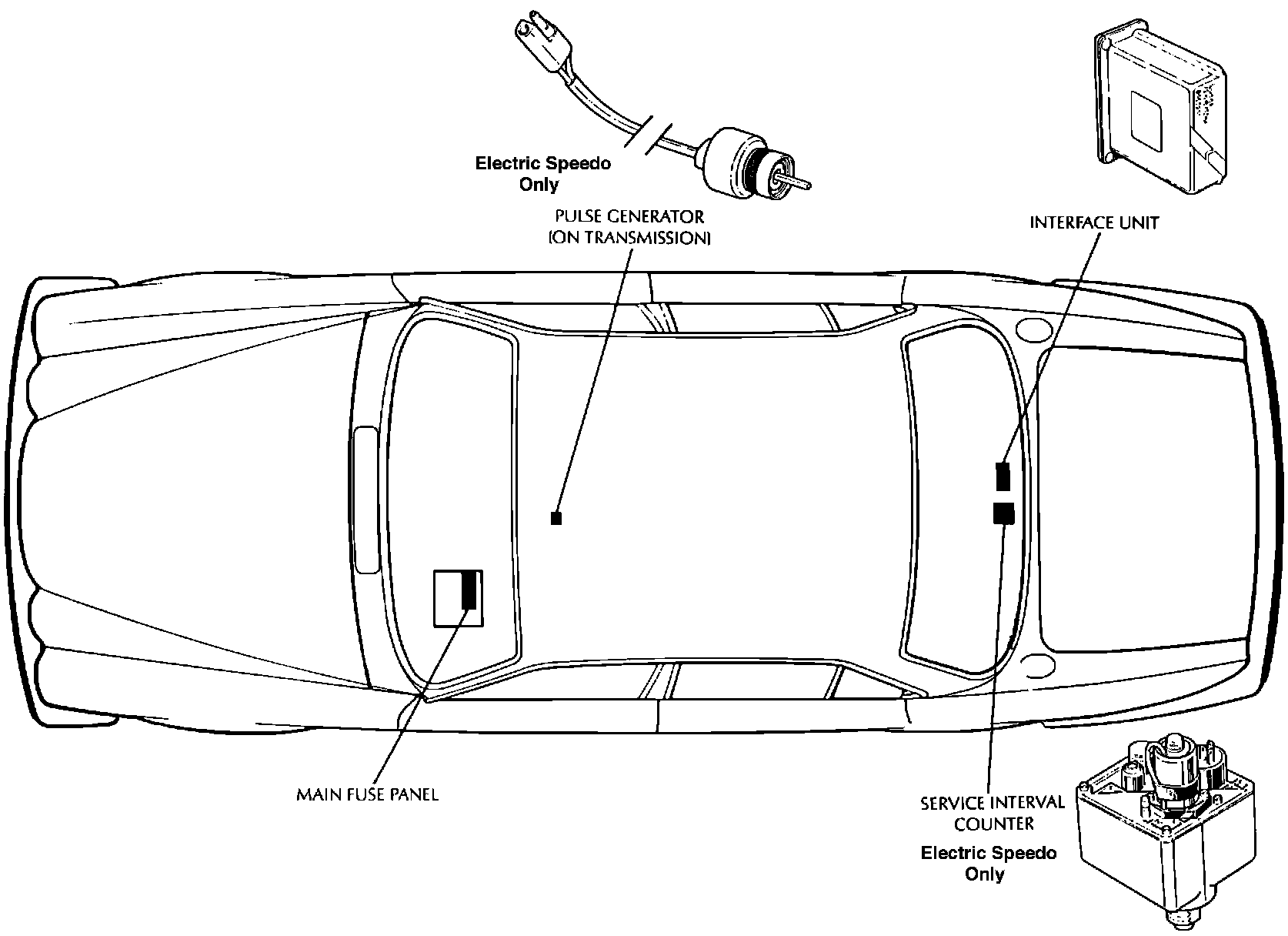 Electric Speedo Only

PULSE GENERATOR (ON TRANSMISSION)

INTERFACE UNIT

MAIN FUSE PANEL

SERVICE INTERVAL COUNTER

Electric Speedo Only