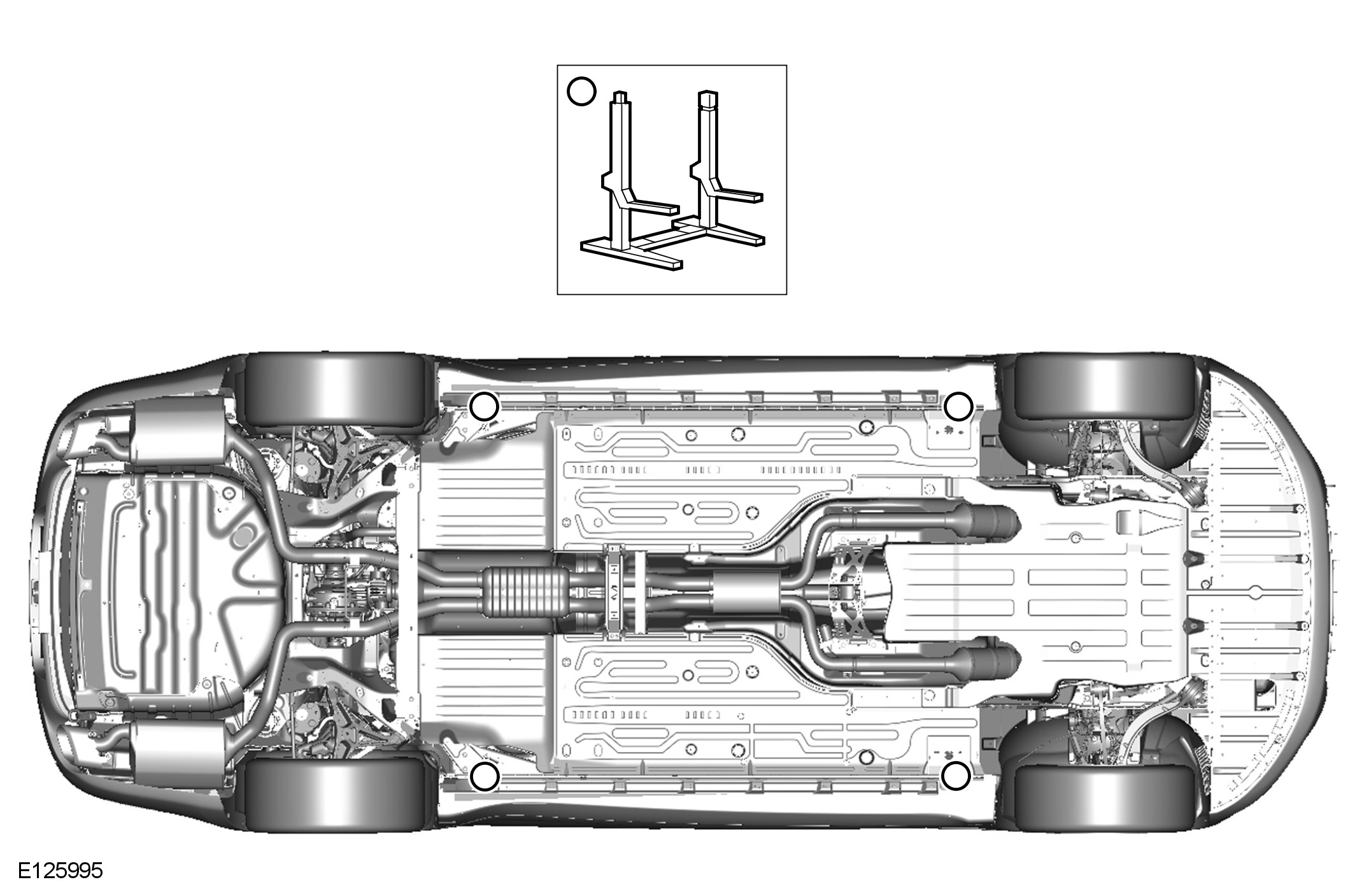 E125995