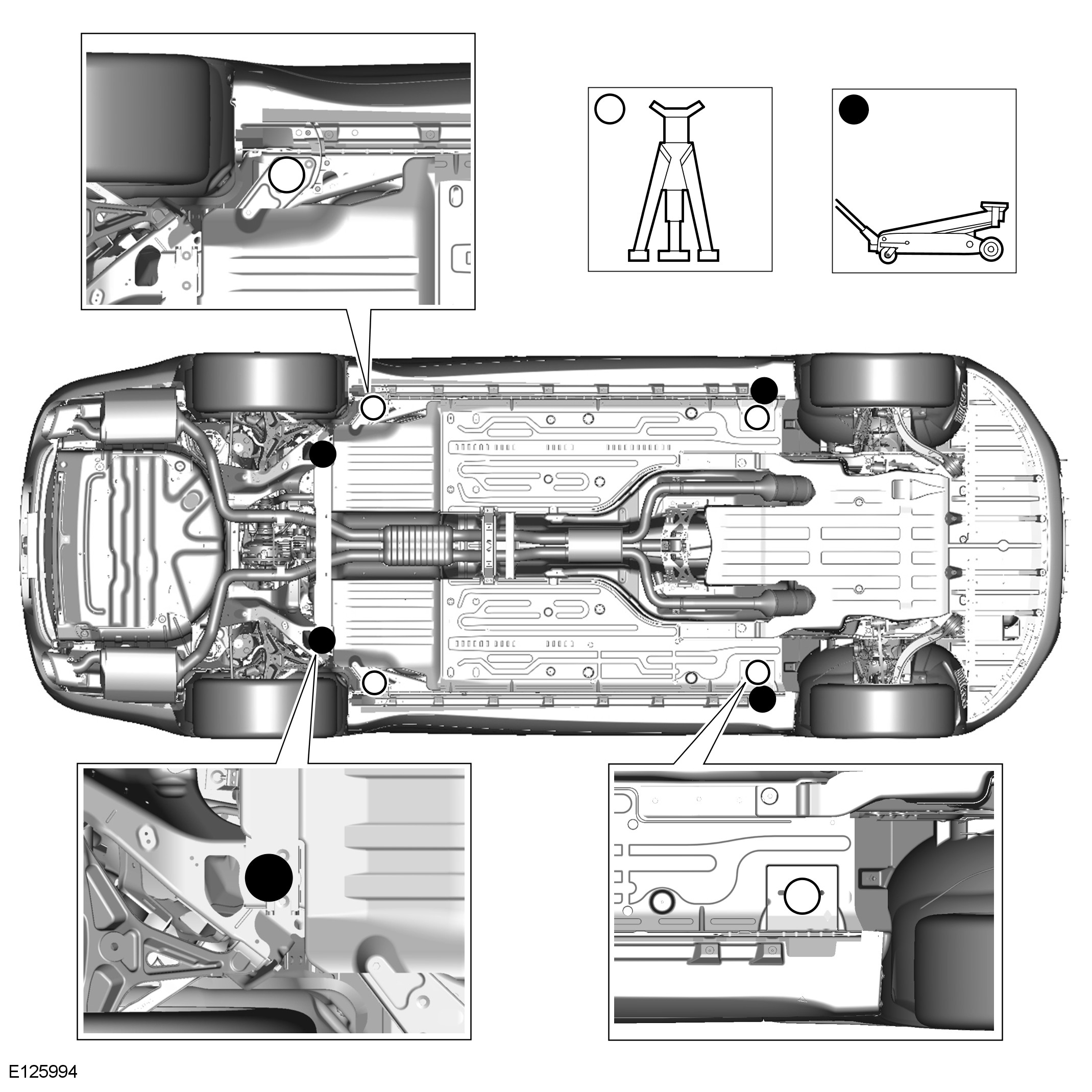 E125994