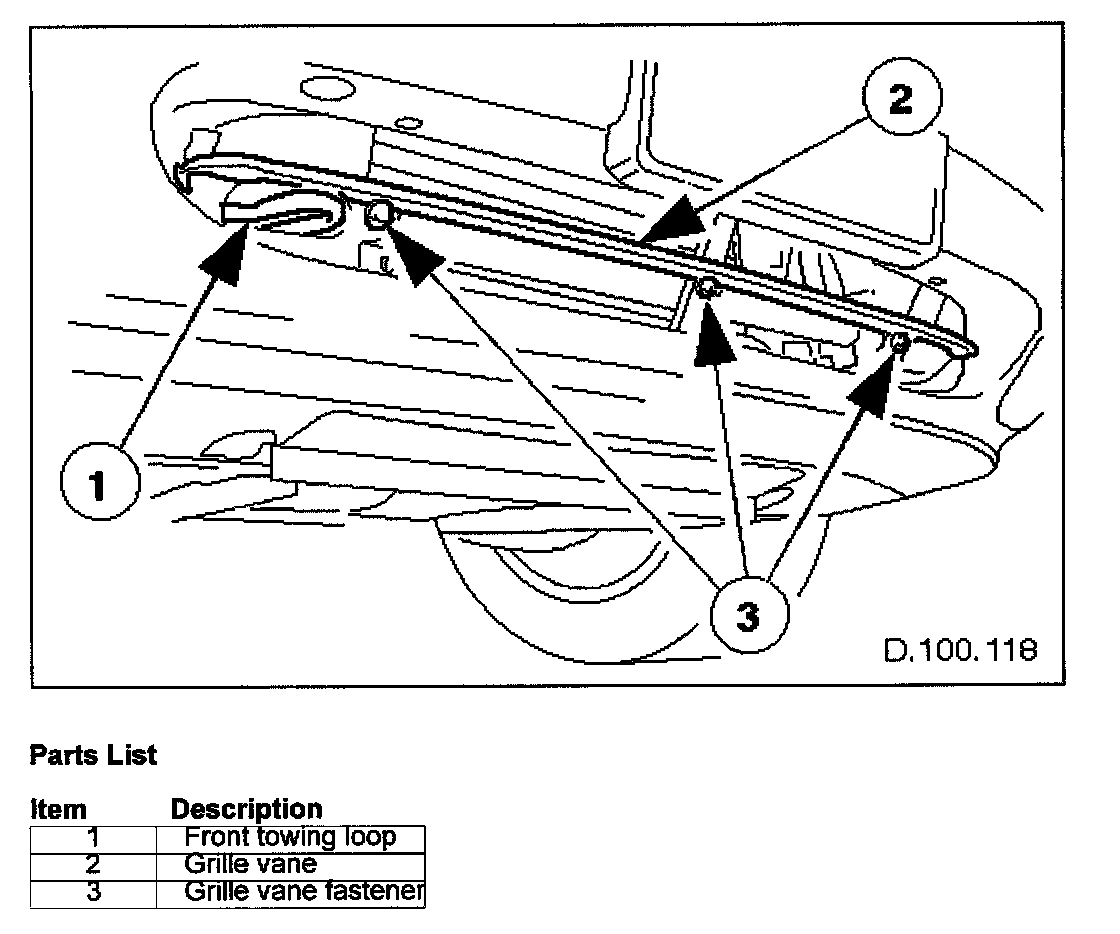 2

1

3

D.100.118

Parts List

| Item | Description |
|---|---|
| 1 | Front towing loop |
| 2 | Grille vane |
| 3 | Grille vane fastener |