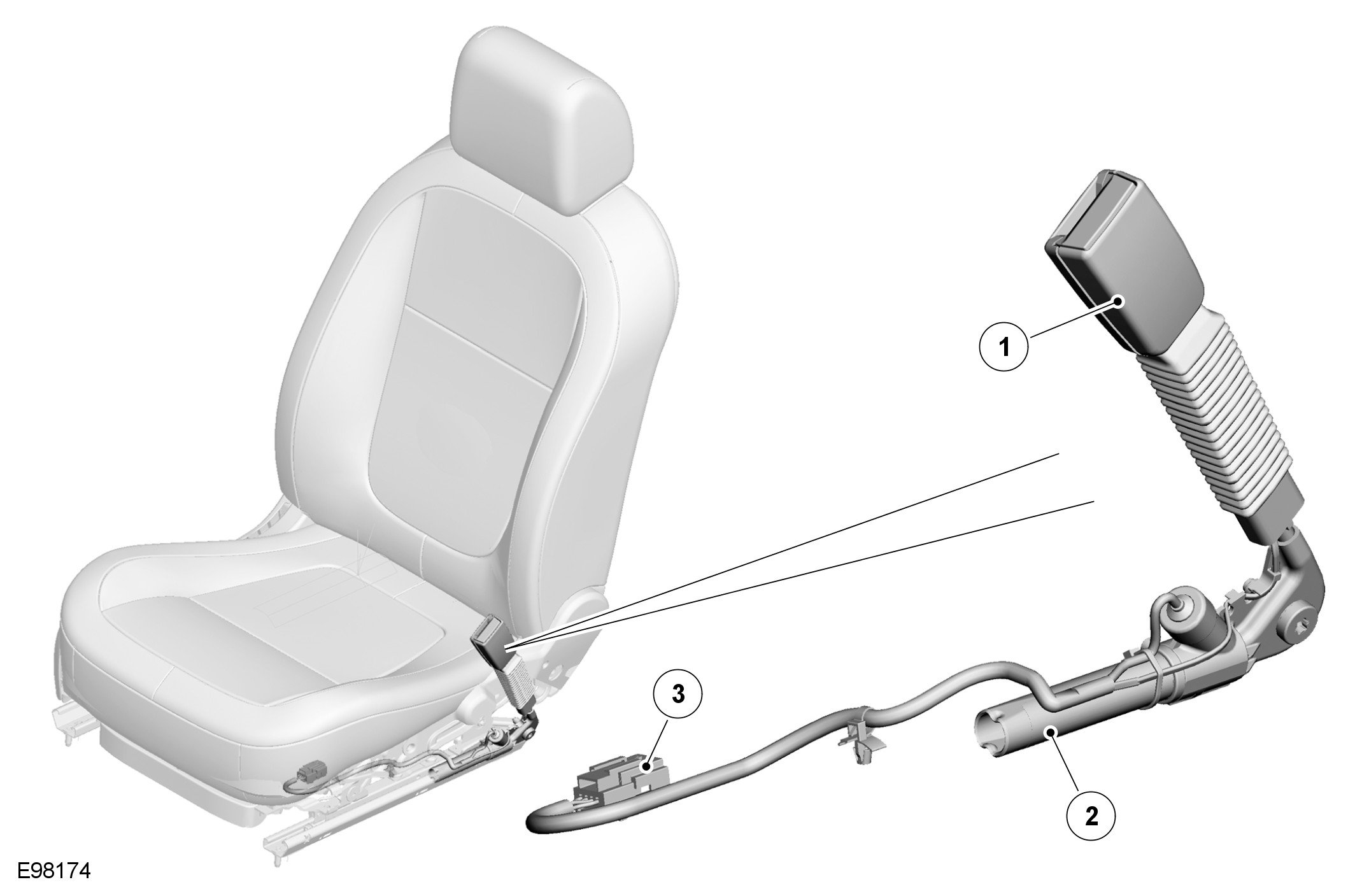 1

3

2

E98174