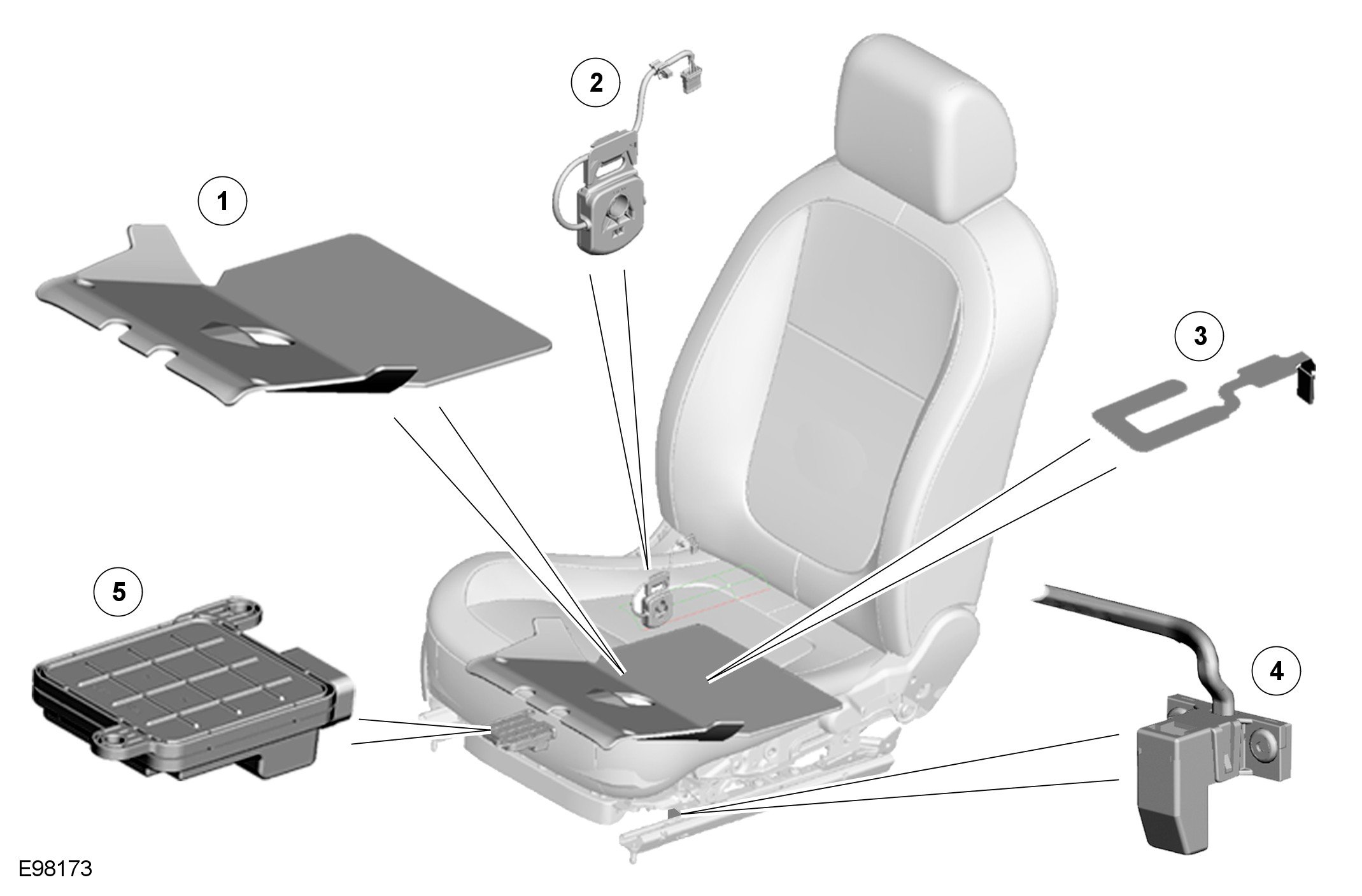 2

1

3

5

4

E98173