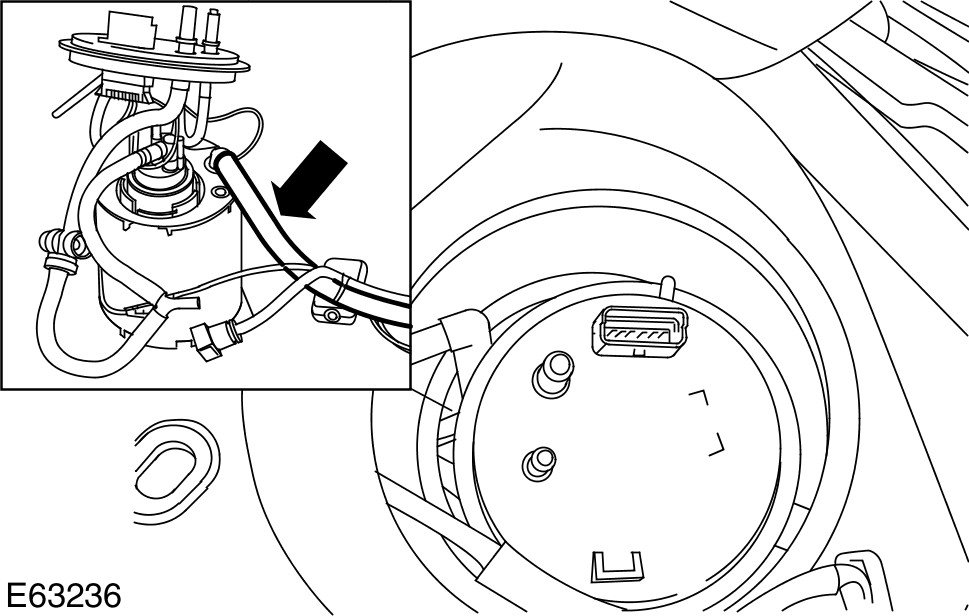 E63236