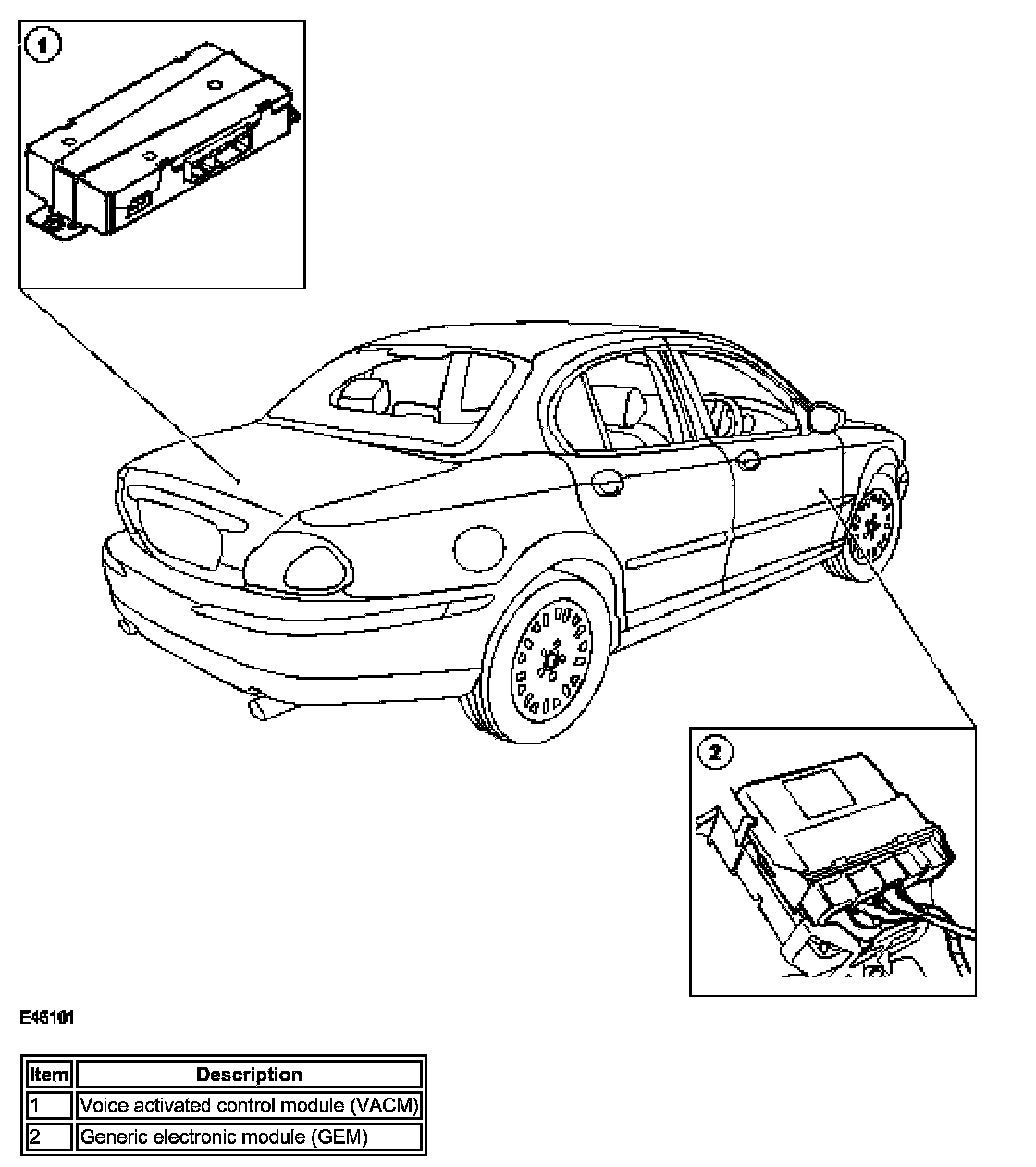 1

2

E46101

| Item | Description |
|---|---|
| 1 | Voice activated control module (VACM) |
| 2 | Generic electronic module (GEM) |