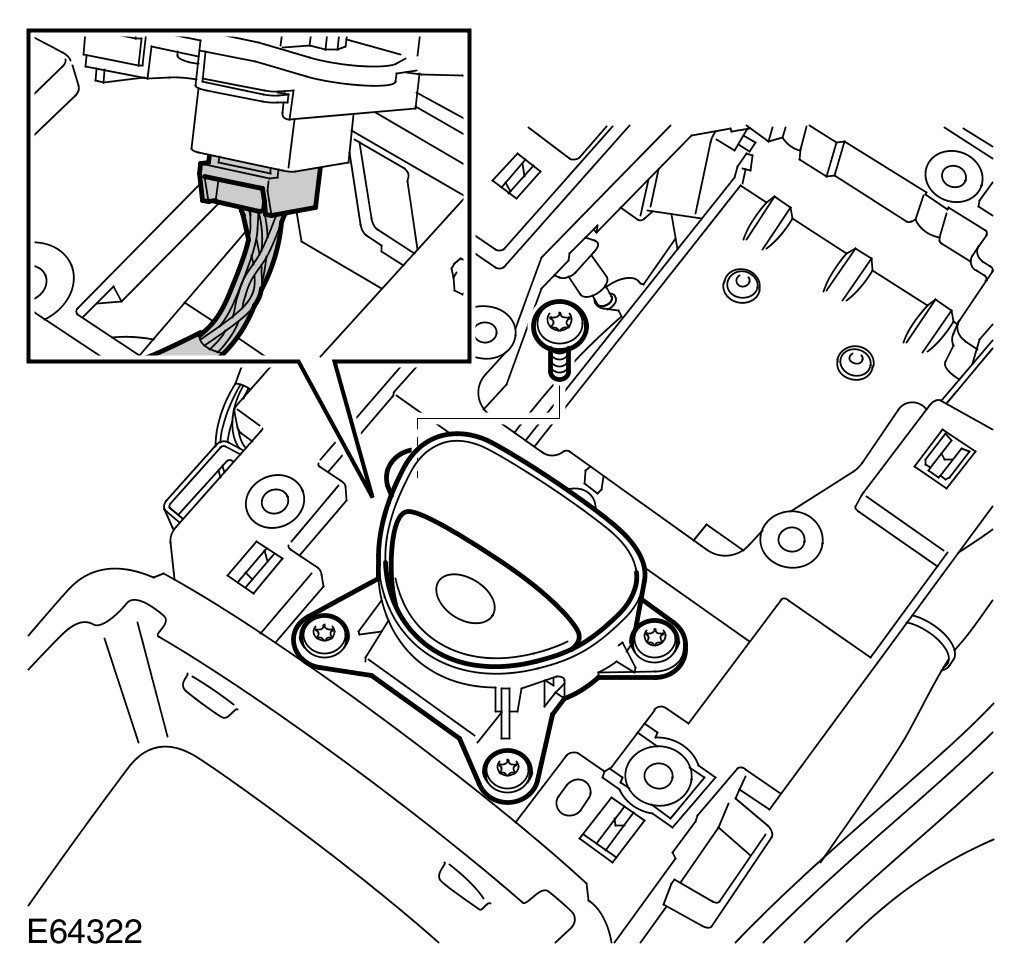 E64322