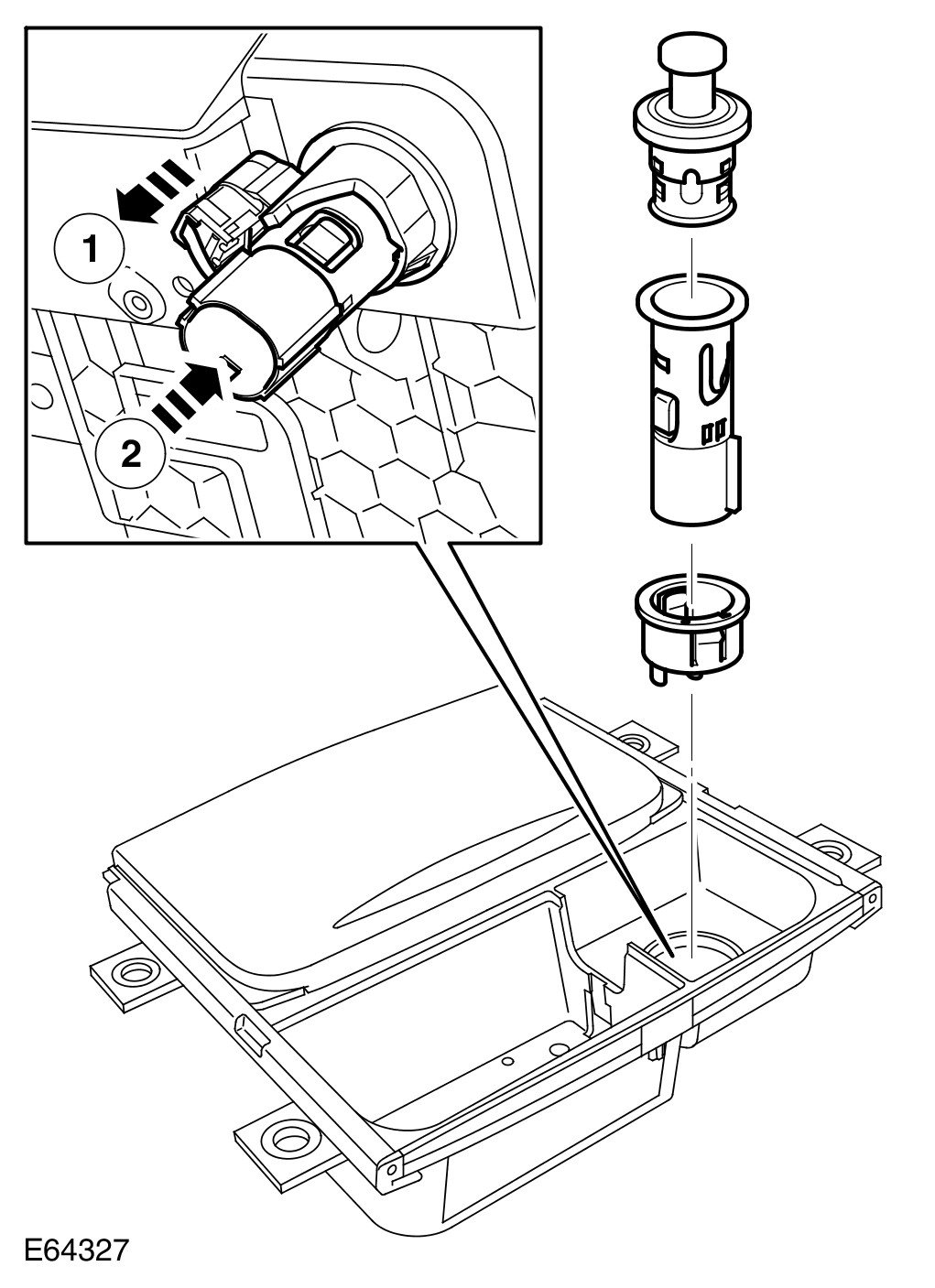 1
2
E64327