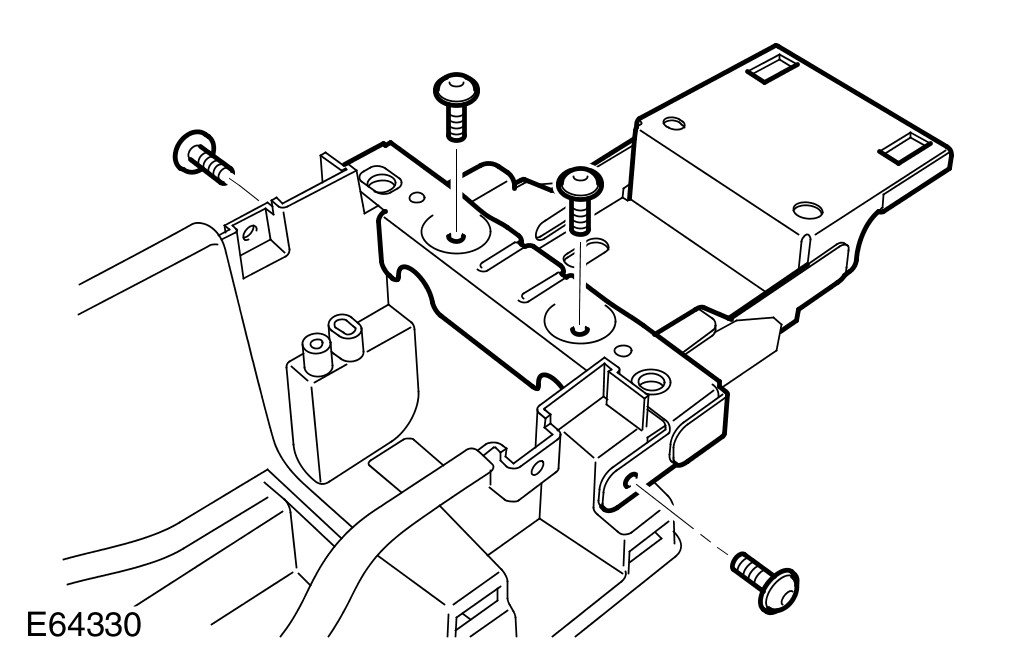 E64330