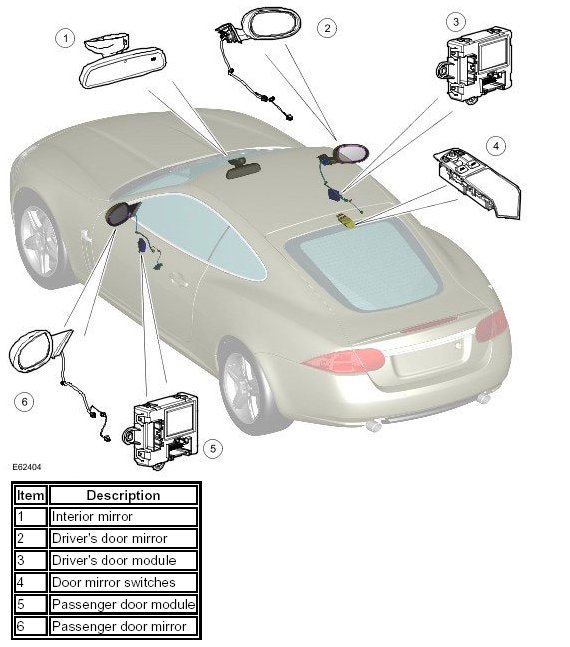 1
2
3
4
6
5
E62404

| Item | Description |
|---|---|
| 1 | Interior mirror |
| 2 | Driver's door mirror |
| 3 | Driver's door module |
| 4 | Door mirror switches |
| 5 | Passenger door module |
| 6 | Passenger door mirror |