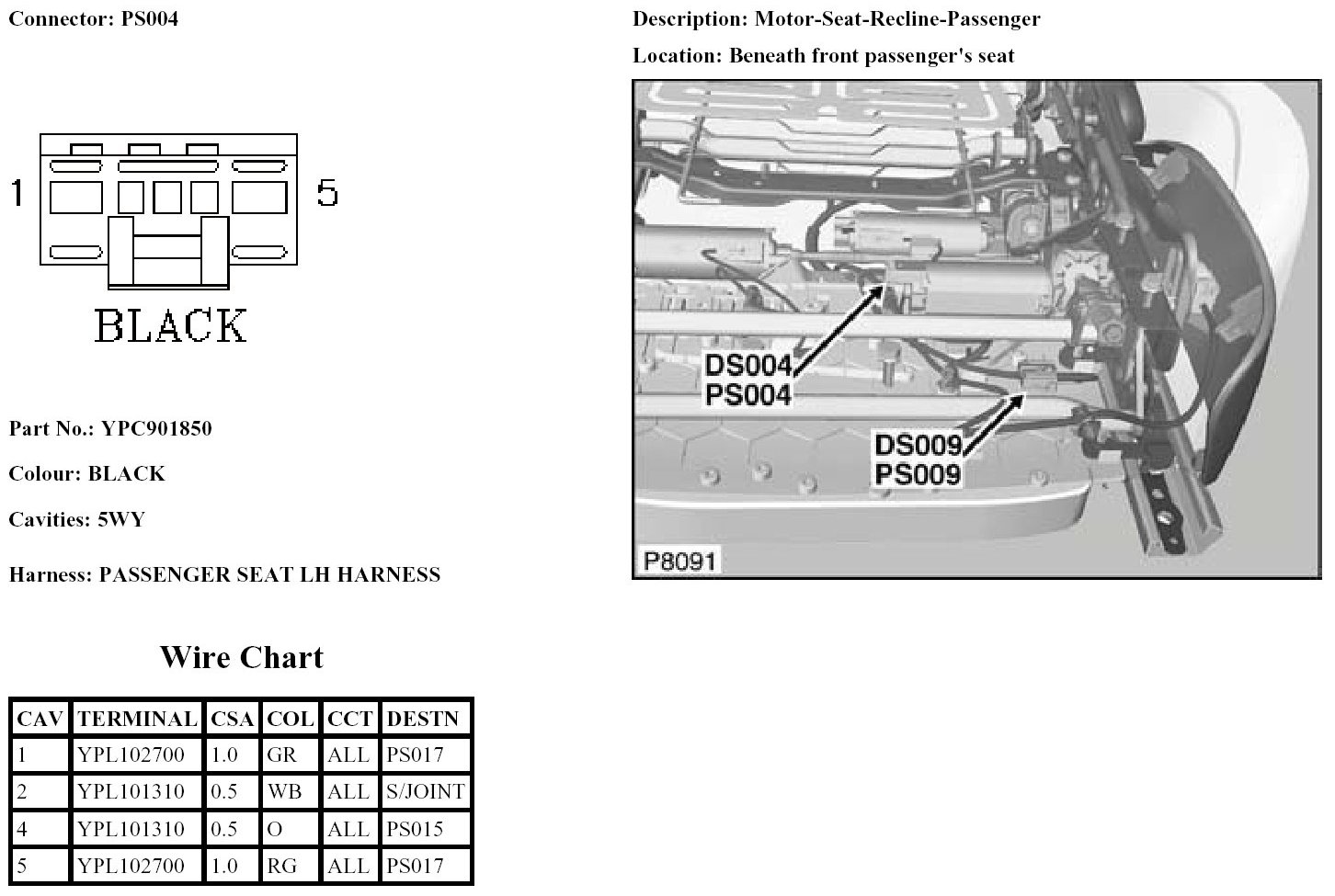 Connector: PS004

1

5

BLACK

Part No.: YPC901850

Colour: BLACK

Cavities: 5WY

Harness: PASSENGER SEAT LH HARNESS

Wire Chart

| CAV | TERMINAL | CSA | COL | CCT | DESTN |
|---|---|---|---|---|---|
| 1 | YPL102700 | 1.0 | GR | ALL | PS017 |
| 2 | YPL101310 | 0.5 | WB | ALL | S/JOINT |
| 4 | YPL101310 | 0.5 | O | ALL | PS015 |
| 5 | YPL102700 | 1.0 | RG | ALL | PS017 |

Description: Motor-Seat-Recline-Passenger

Location: Beneath front passenger's seat

DS004
PS004

DS009
PS009

P8091