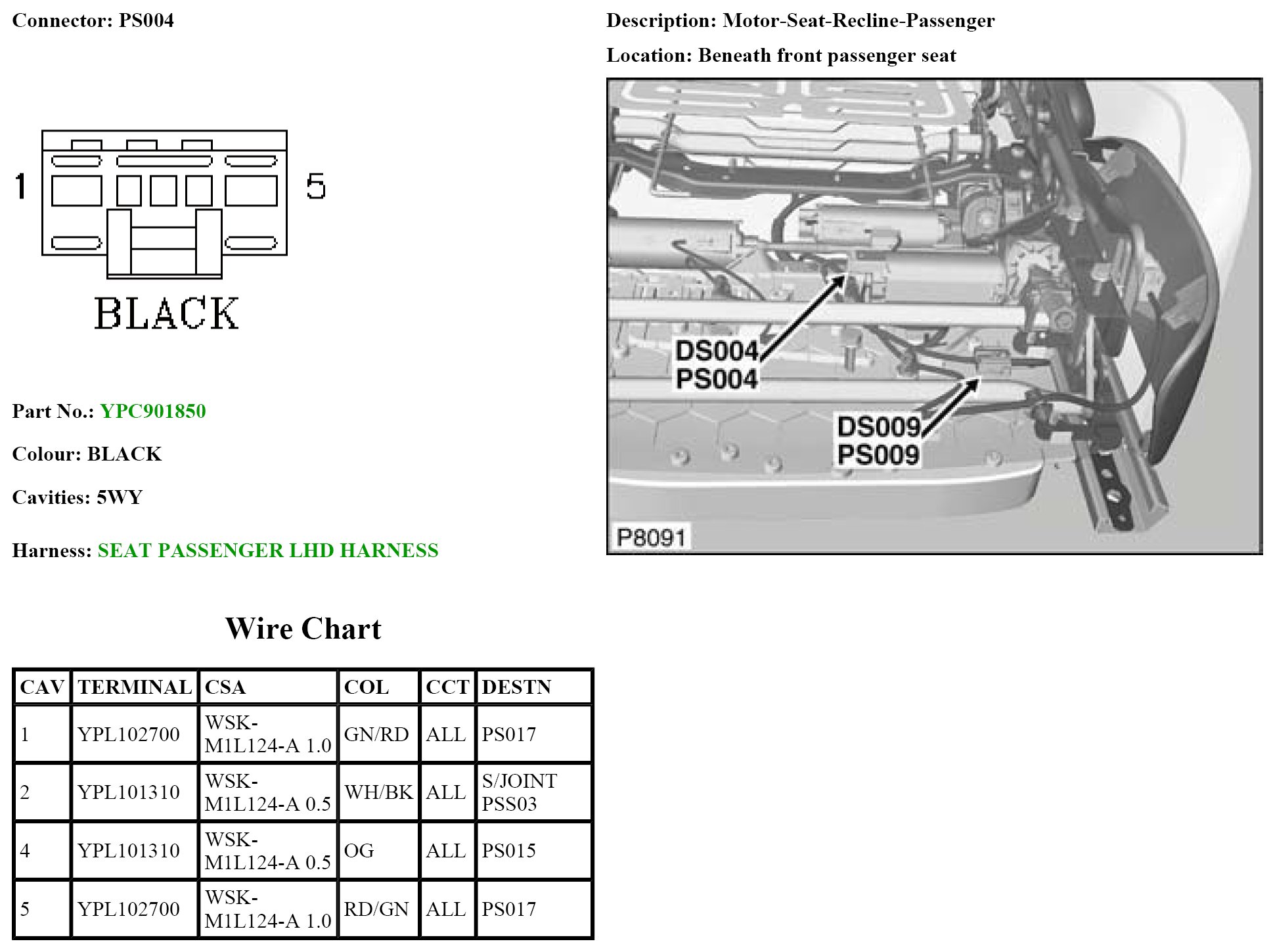 Connector: PS004

1

5

BLACK

Part No.: YPC901850

Colour: BLACK

Cavities: 5WY

Harness: SEAT PASSENGER LHD HARNESS

Description: Motor-Seat-Recline-Passenger

Location: Beneath front passenger seat

DS004
PS004

DS009
PS009

P8091

Wire Chart

| CAV | TERMINAL | CSA | COL | CCT | DESTN |
|---|---|---|---|---|---|
| 1 | YPL102700 | WSK-M1L124-A 1.0 | GN/RD | ALL | PS017 |
| 2 | YPL101310 | WSK-M1L124-A 0.5 | WH/BK | ALL | S/JOINT PSS03 |
| 4 | YPL101310 | WSK-M1L124-A 0.5 | OG | ALL | PS015 |
| 5 | YPL102700 | WSK-M1L124-A 1.0 | RD/GN | ALL | PS017 |