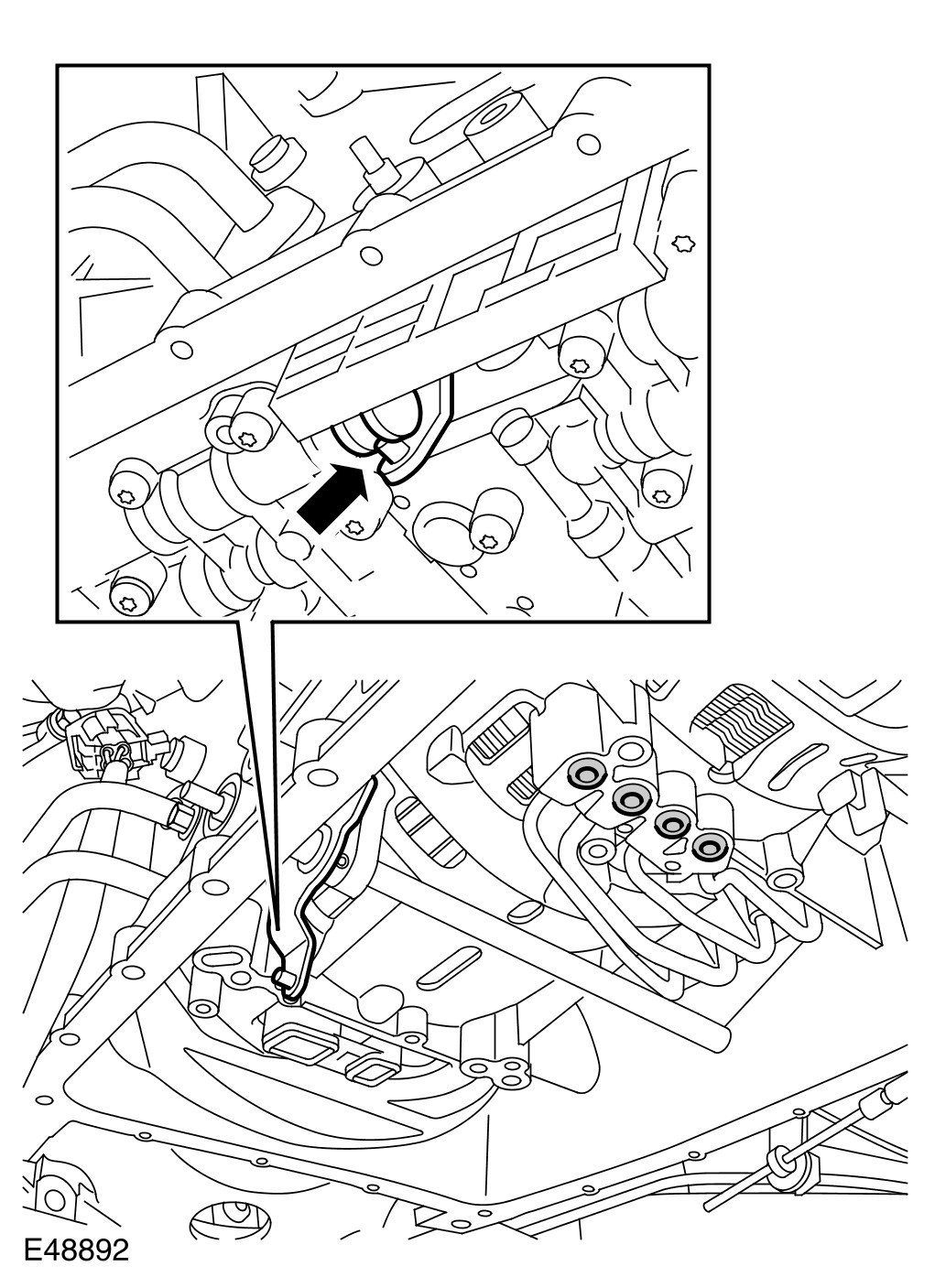 E48892