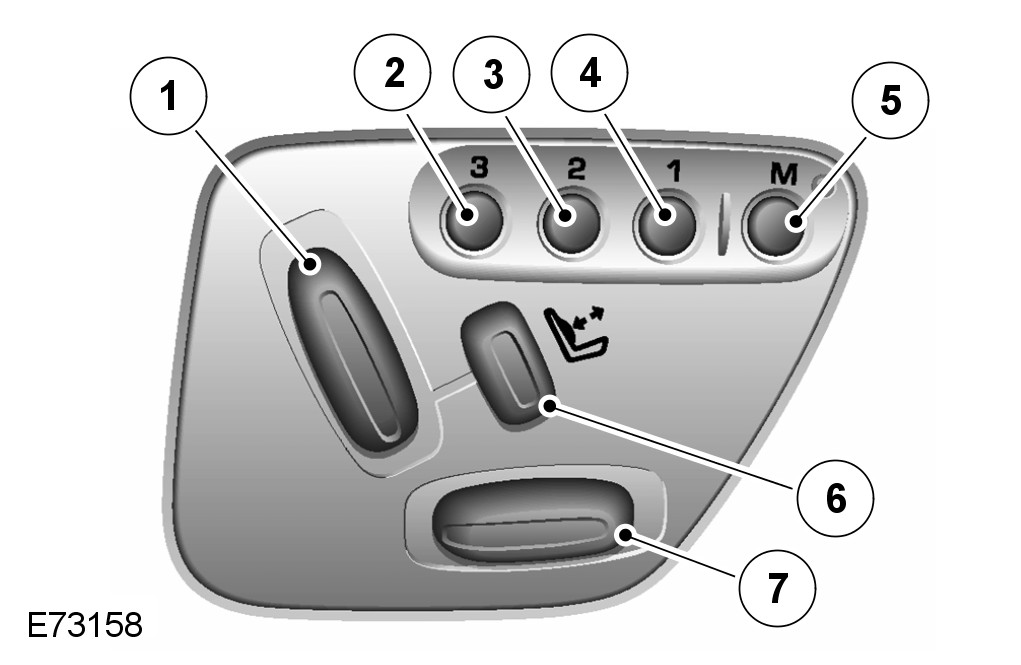 1
2
3
4
5
3
2
1
M
6
7
E73158