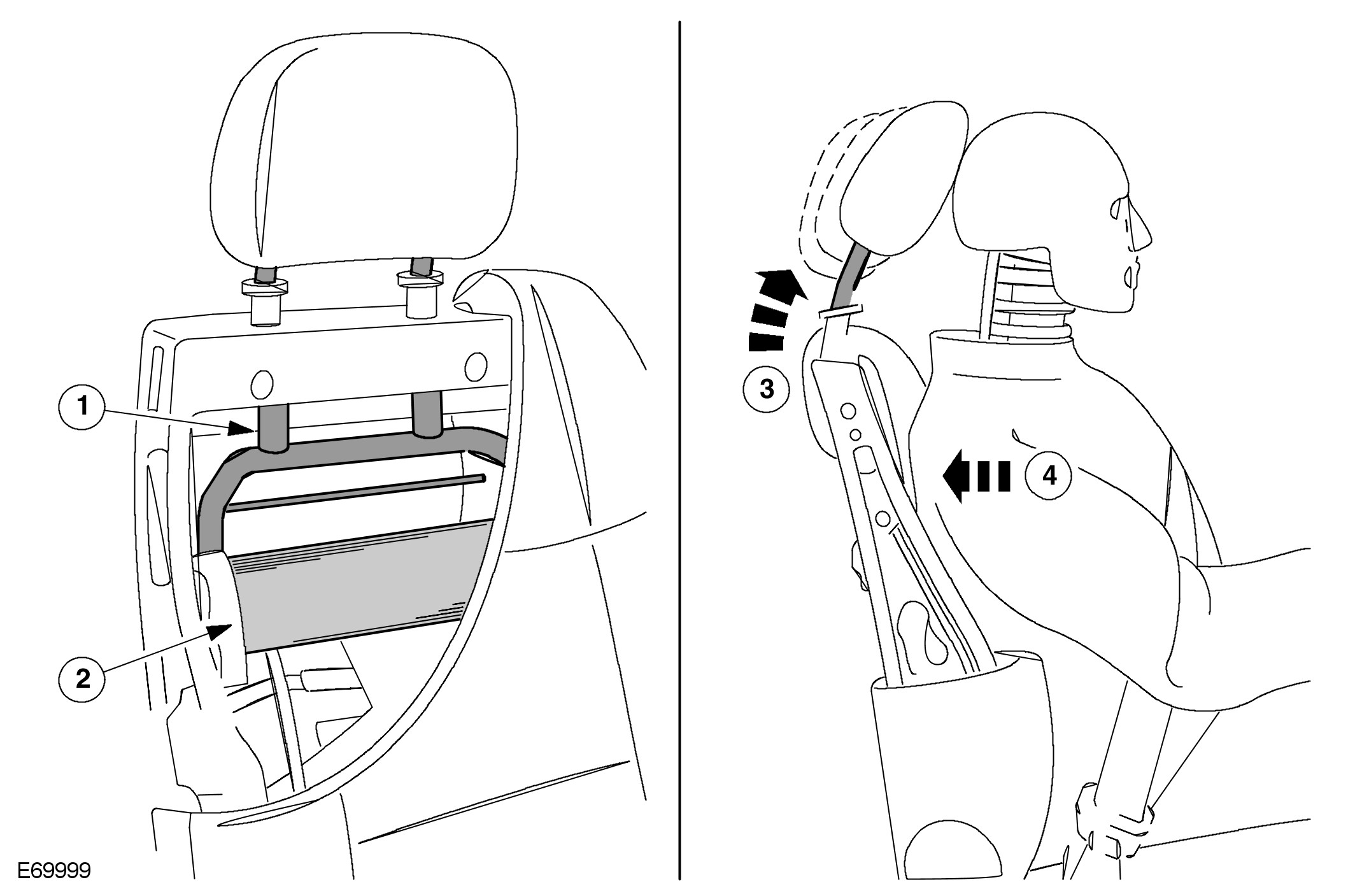 1
2
3
4
E69999