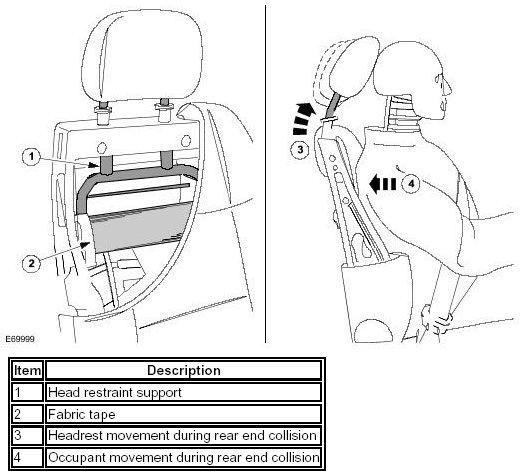 1

2

3

4

E69999

| Item | Description |
|---|---|
| 1 | Head restraint support |
| 2 | Fabric tape |
| 3 | Headrest movement during rear end collision |
| 4 | Occupant movement during rear end collision |