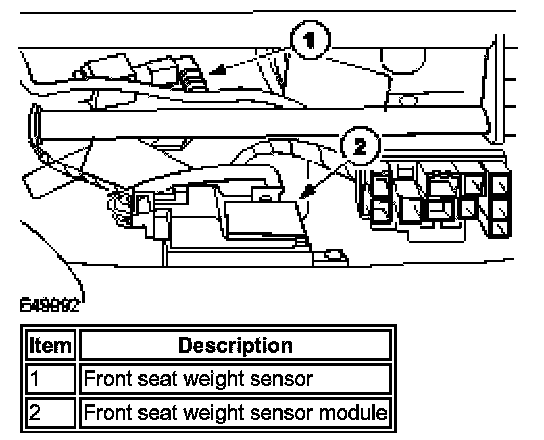 1

2

E49892

| Item | Description |
|---|---|
| 1 | Front seat weight sensor |
| 2 | Front seat weight sensor module |