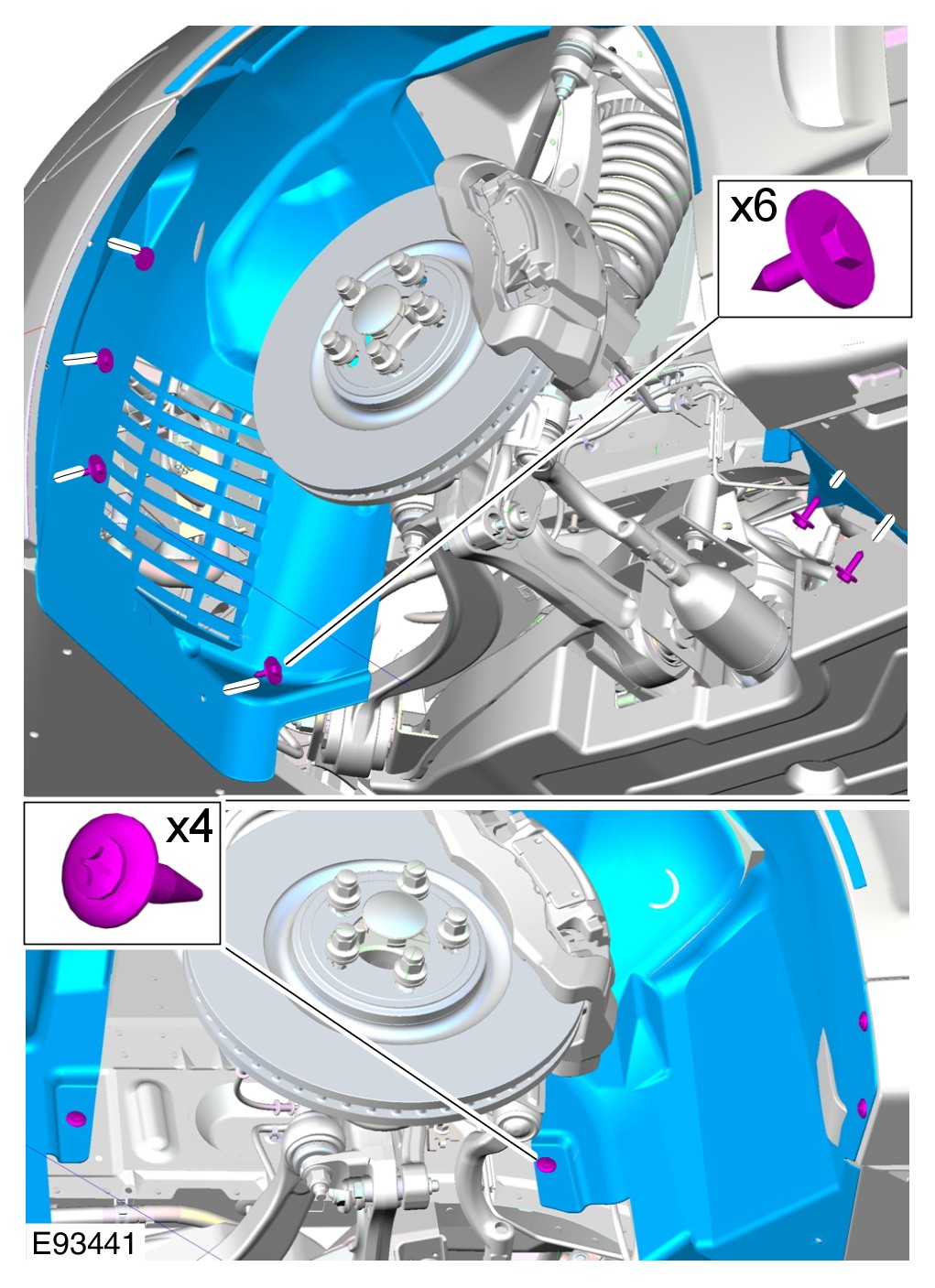 x6

x4

E93441