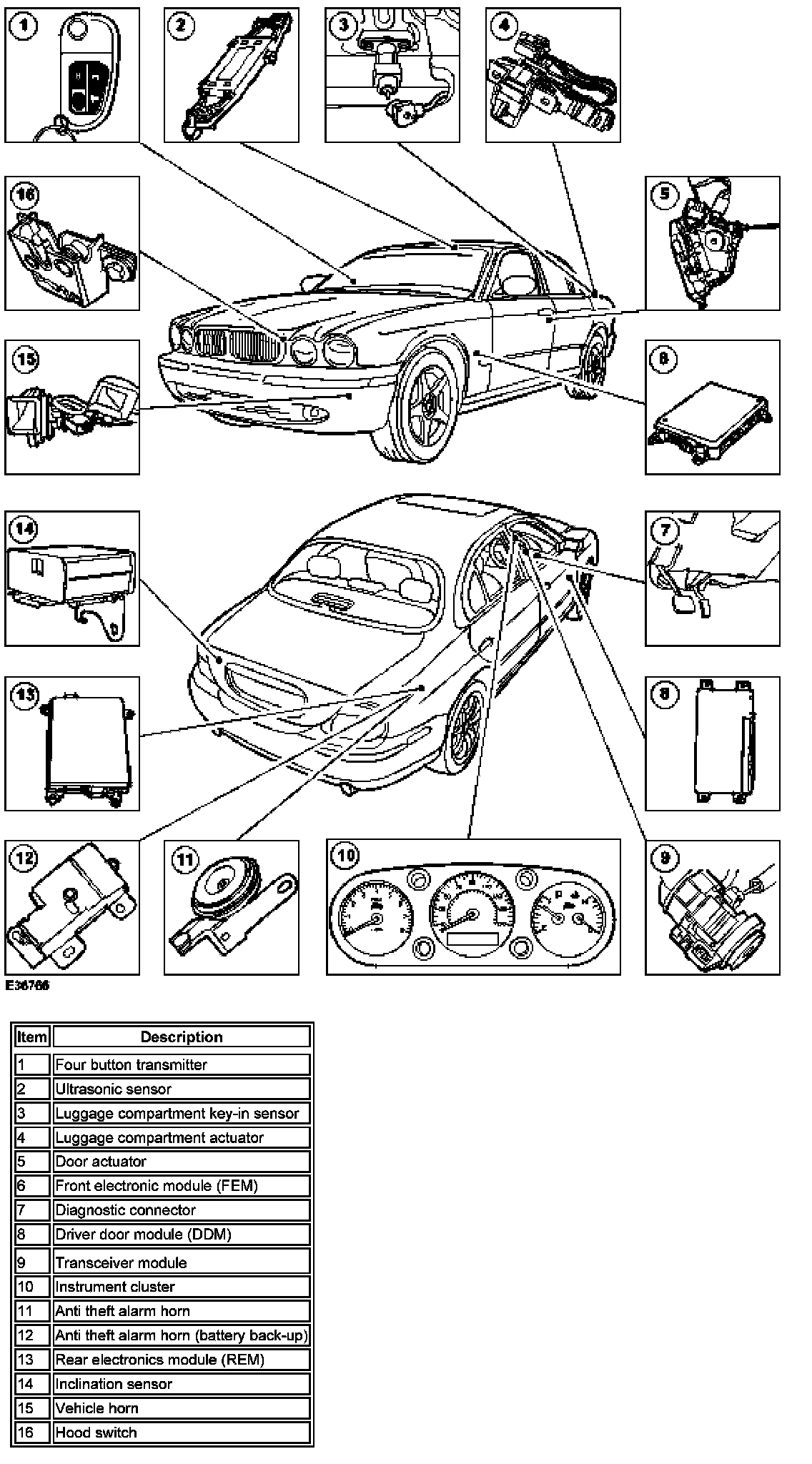 1
2
3
4
16
5
15
6
14
7
13
8
12
11
10
9
E36766

| Item | Description |
|---|---|
| 1 | Four button transmitter |
| 2 | Ultrasonic sensor |
| 3 | Luggage compartment key-in sensor |
| 4 | Luggage compartment actuator |
| 5 | Door actuator |
| 6 | Front electronic module (FEM) |
| 7 | Diagnostic connector |
| 8 | Driver door module (DDM) |
| 9 | Transceiver module |
| 10 | Instrument cluster |
| 11 | Anti theft alarm horn |
| 12 | Anti theft alarm horn (battery back-up) |
| 13 | Rear electronics module (REM) |
| 14 | Inclination sensor |
| 15 | Vehicle horn |
| 16 | Hood switch |