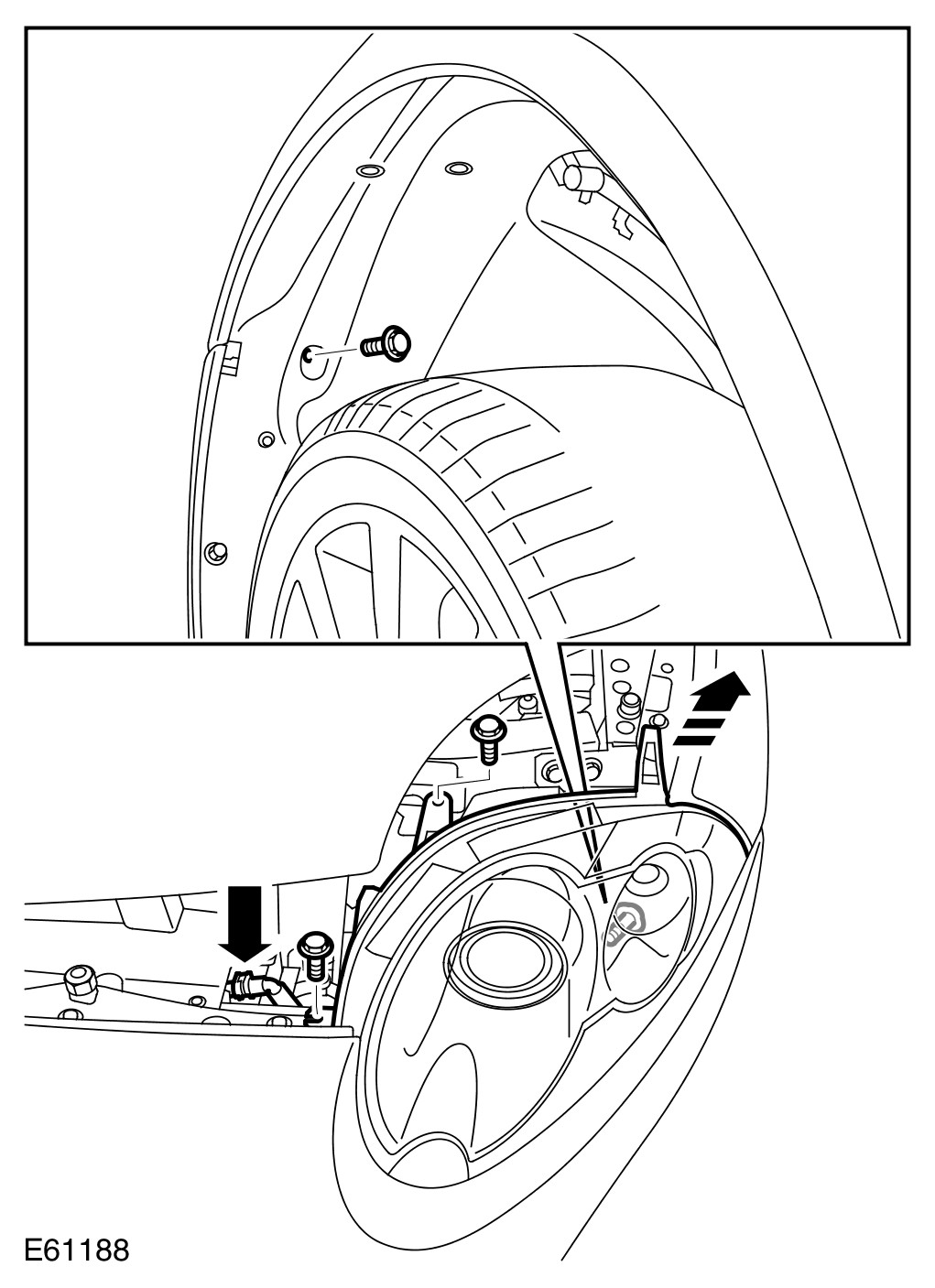 E61188