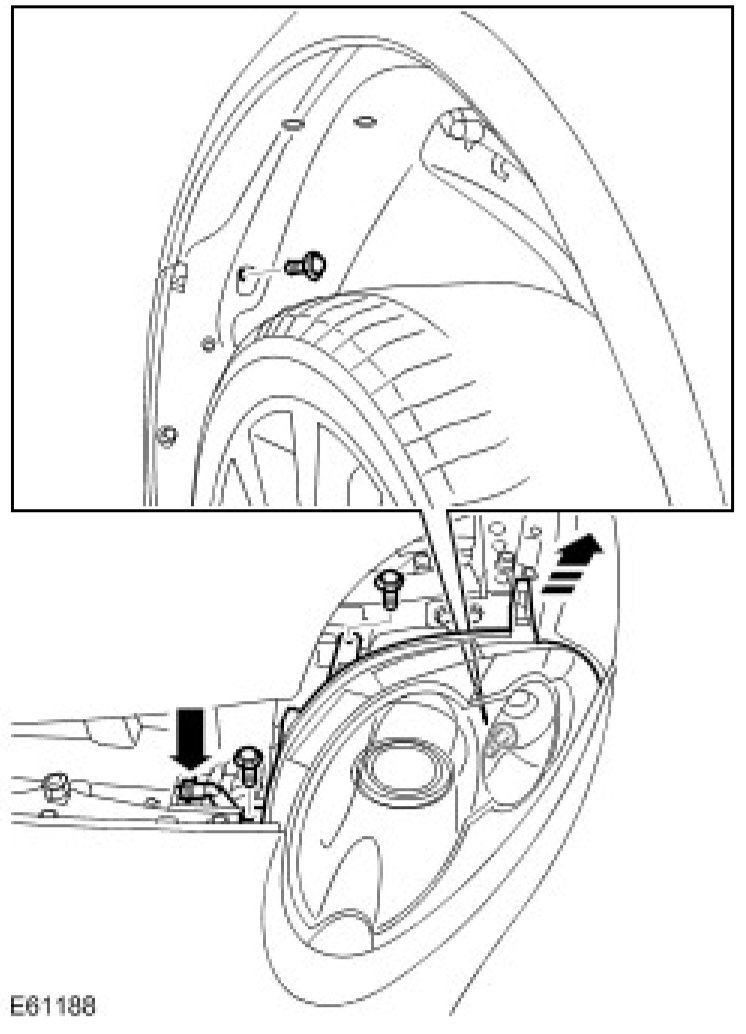 E61188