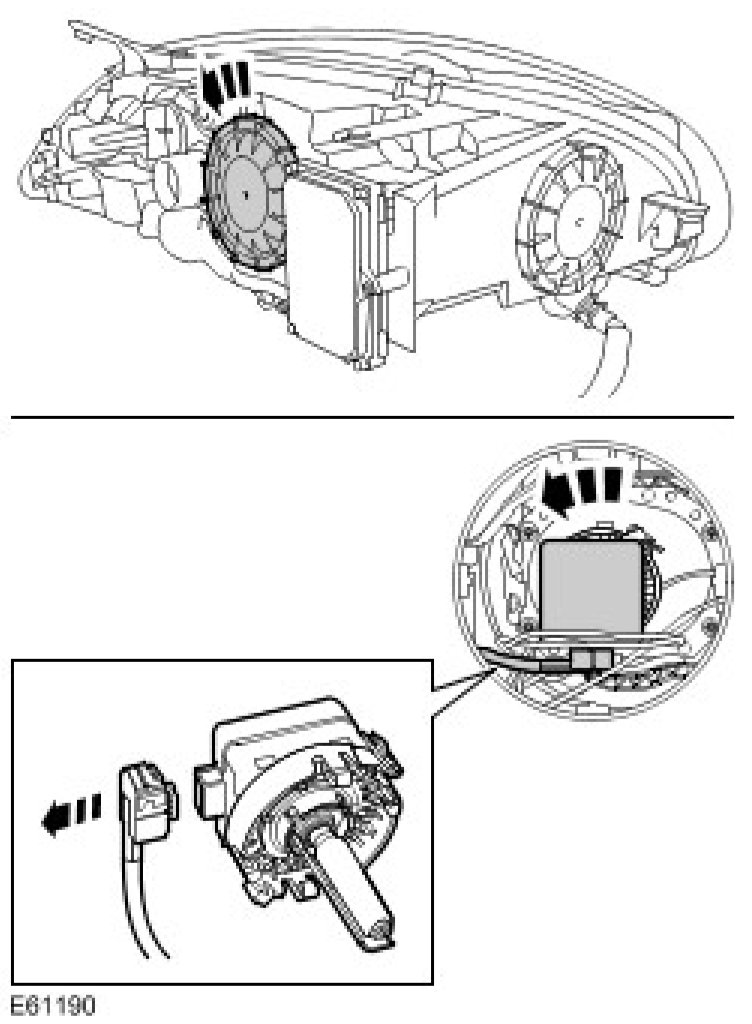 E61190