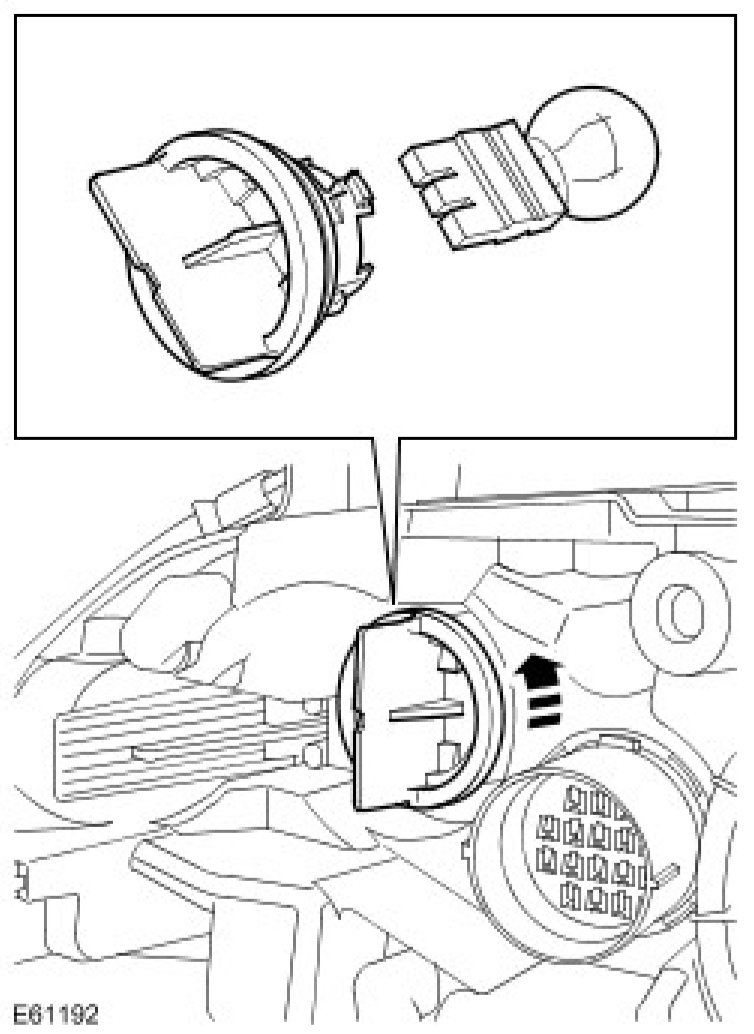 E61192