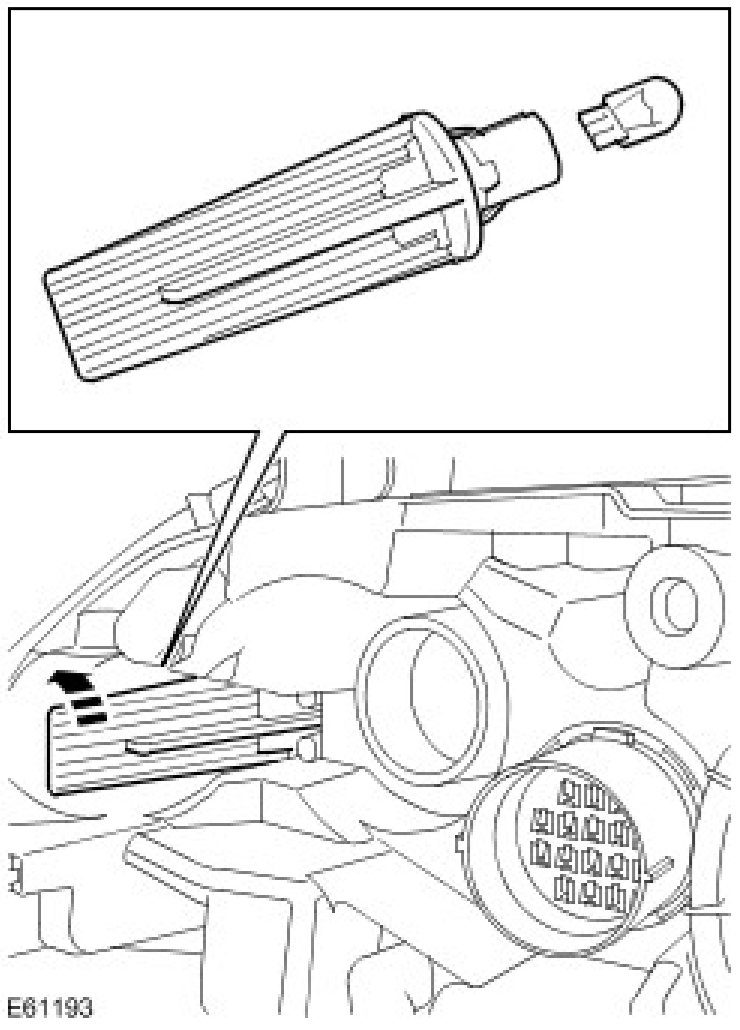 E61193