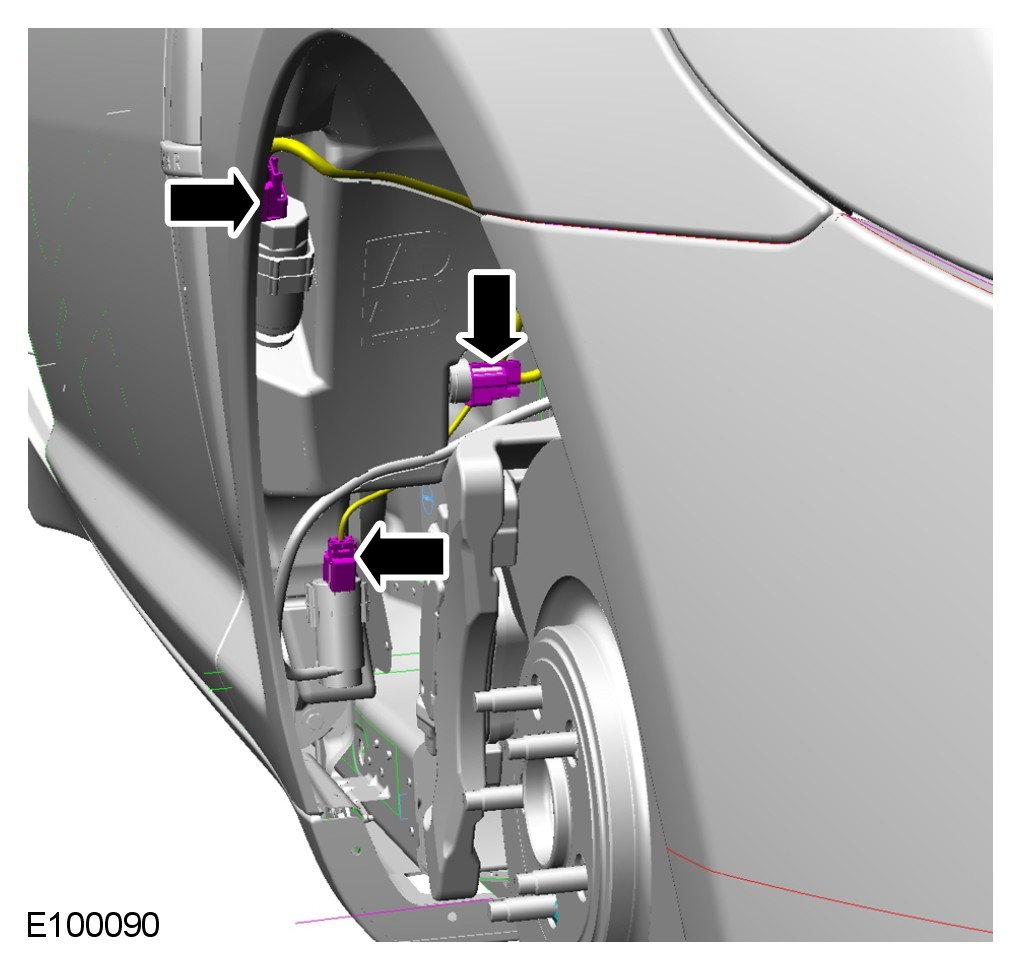 E100090