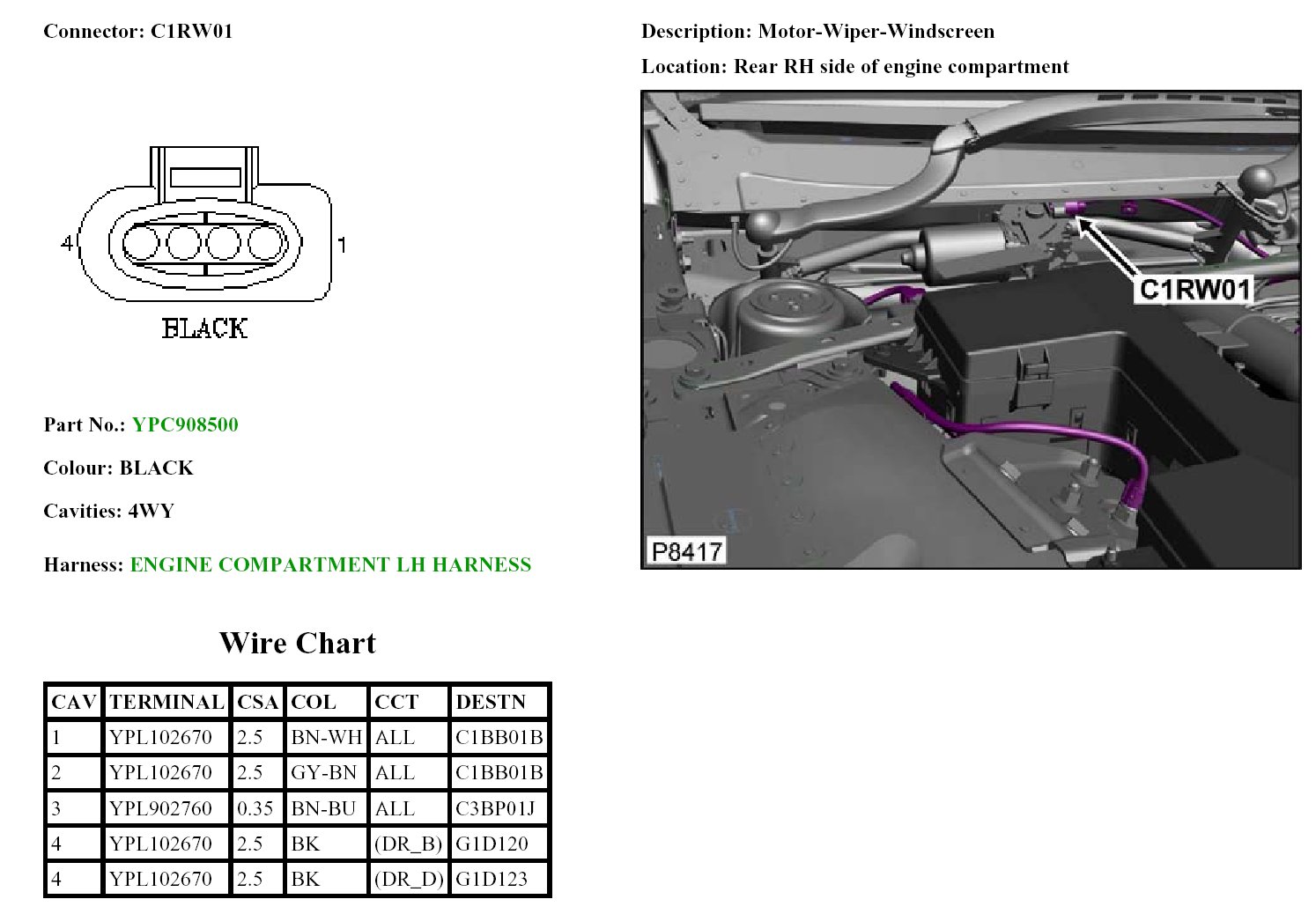 Connector: C1RW01

4 1

BLACK

Part No.: YPC908500

Colour: BLACK

Cavities: 4WY

Harness: ENGINE COMPARTMENT LH HARNESS

Description: Motor-Wiper-Windscreen

Location: Rear RH side of engine compartment

C1RW01

P8417

Wire Chart

| CAV | TERMINAL | CSA | COL | CCT | DESTN |
|---|---|---|---|---|---|
| 1 | YPL102670 | 2.5 | BN-WH | ALL | C1BB01B |
| 2 | YPL102670 | 2.5 | GY-BN | ALL | C1BB01B |
| 3 | YPL902760 | 0.35 | BN-BU | ALL | C3BP01J |
| 4 | YPL102670 | 2.5 | BK | (DR_B) | G1D120 |
| 4 | YPL102670 | 2.5 | BK | (DR_D) | G1D123 |