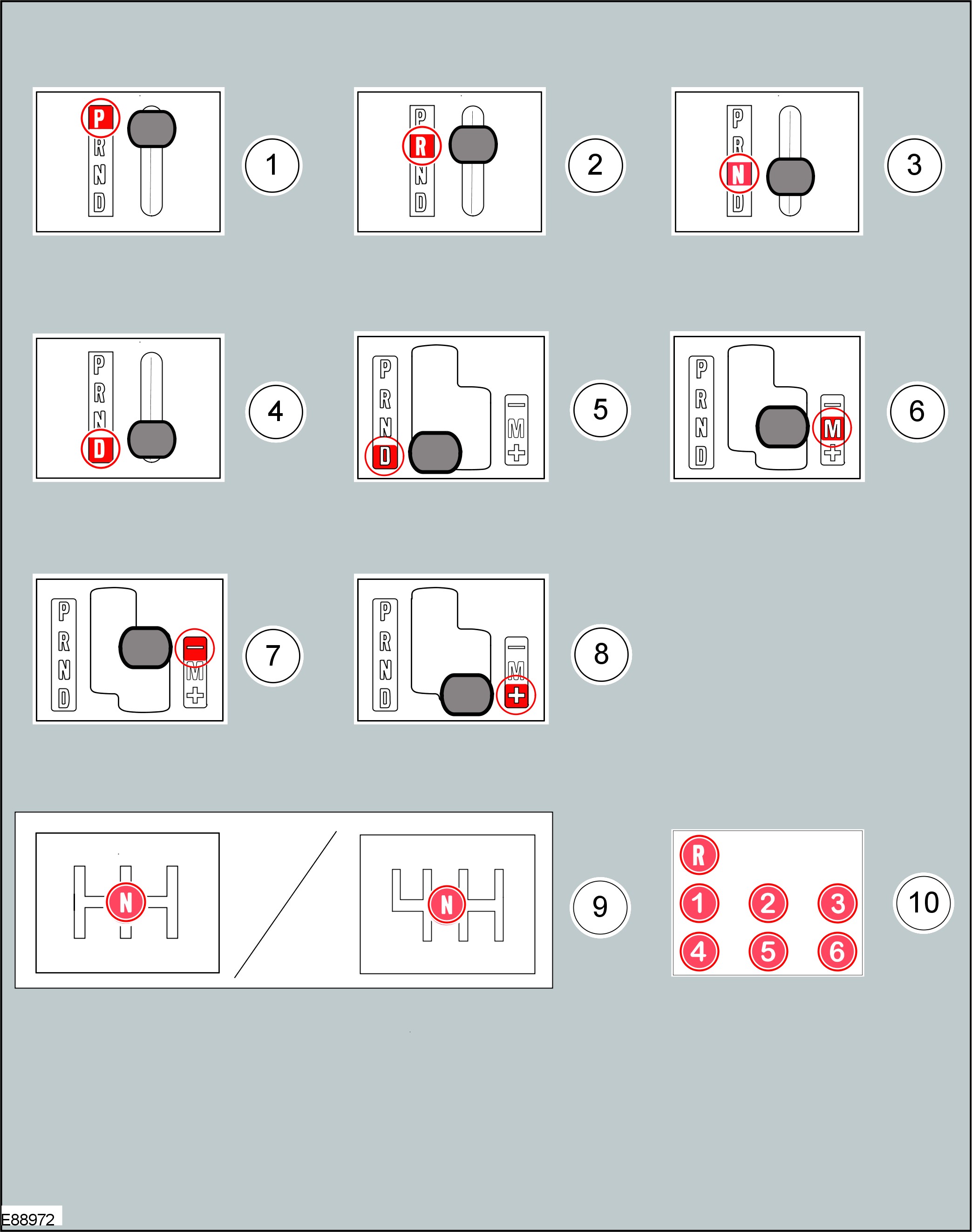 P
R
N
D

1

P
R
N
D

2

P
R
N
D

3

P
R
N
D

4

P
R
N
D
−
M
+

5

P
R
N
D
−
M
+

6

P
R
N
D
−
M
+

7

P
R
N
D
−
M
+

8

N

N

9

R
1 2 3
4 5 6

10

E88972