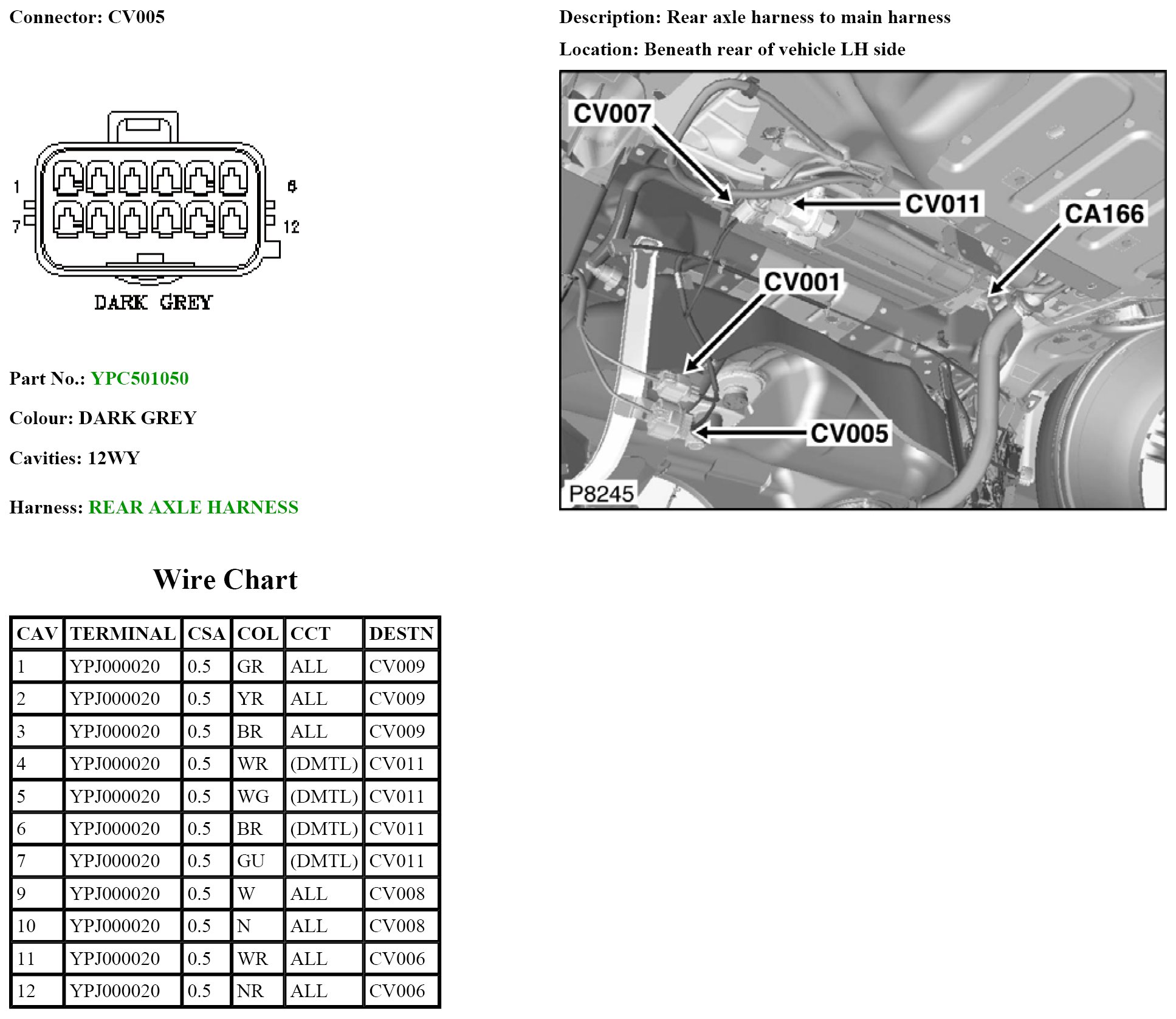 Connector: CV005

1
6
7
12
DARK GREY

Part No.: YPC501050

Colour: DARK GREY

Cavities: 12WY

Harness: REAR AXLE HARNESS

Description: Rear axle harness to main harness

Location: Beneath rear of vehicle LH side

CV007
CV011
CA166
CV001
CV005
P8245

Wire Chart

| CAV | TERMINAL | CSA | COL | CCT | DESTN |
|---|---|---|---|---|---|
| 1 | YPJ000020 | 0.5 | GR | ALL | CV009 |
| 2 | YPJ000020 | 0.5 | YR | ALL | CV009 |
| 3 | YPJ000020 | 0.5 | BR | ALL | CV009 |
| 4 | YPJ000020 | 0.5 | WR | (DMTL) | CV011 |
| 5 | YPJ000020 | 0.5 | WG | (DMTL) | CV011 |
| 6 | YPJ000020 | 0.5 | BR | (DMTL) | CV011 |
| 7 | YPJ000020 | 0.5 | GU | (DMTL) | CV011 |
| 9 | YPJ000020 | 0.5 | W | ALL | CV008 |
| 10 | YPJ000020 | 0.5 | N | ALL | CV008 |
| 11 | YPJ000020 | 0.5 | WR | ALL | CV006 |
| 12 | YPJ000020 | 0.5 | NR | ALL | CV006 |