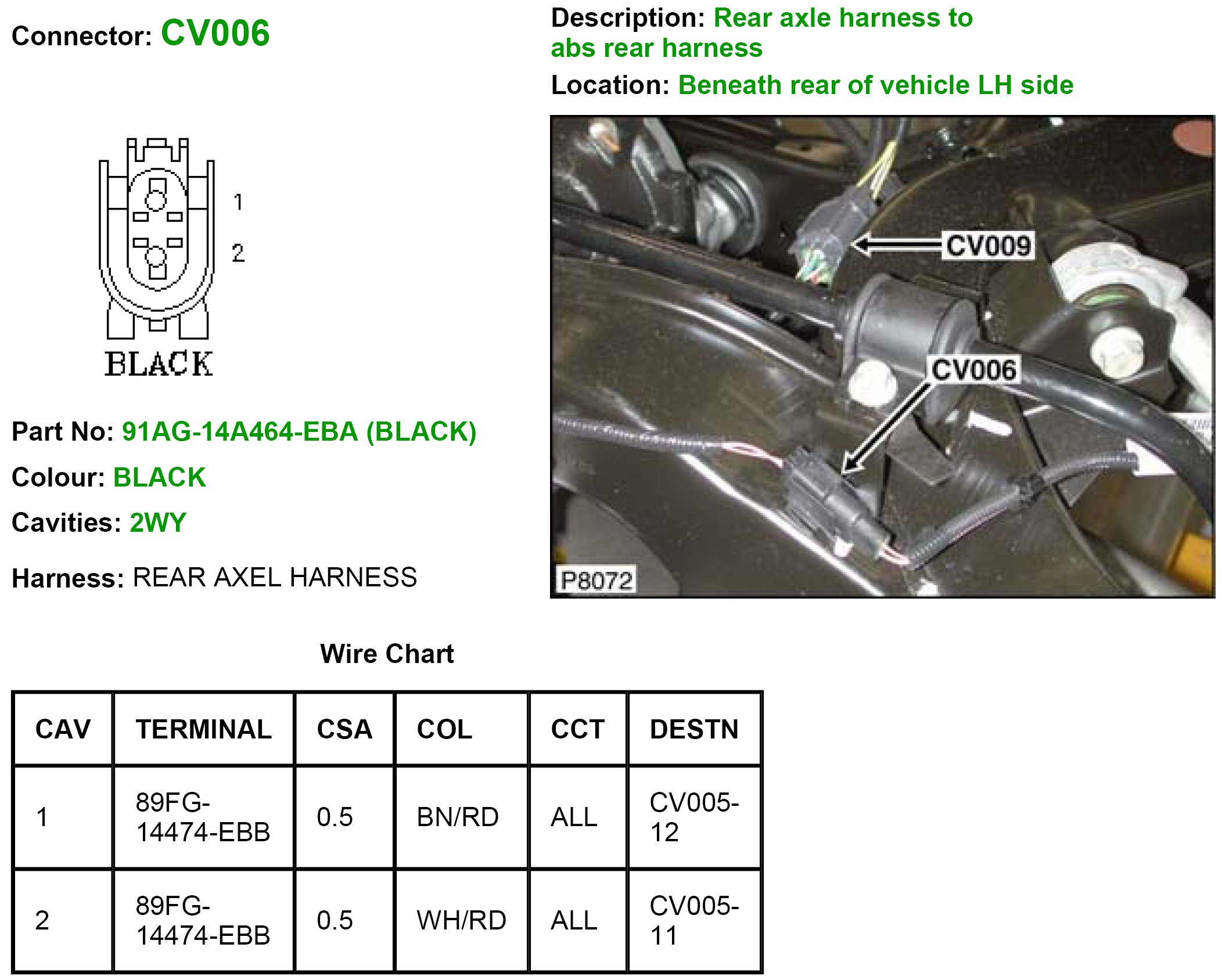 Connector: CV006

1
2
BLACK

Part No: 91AG-14A464-EBA (BLACK)

Colour: BLACK

Cavities: 2WY

Harness: REAR AXEL HARNESS

Description: Rear axle harness to abs rear harness

Location: Beneath rear of vehicle LH side

CV009
CV006
P8072

Wire Chart

| CAV | TERMINAL | CSA | COL | CCT | DESTN |
|---|---|---|---|---|---|
| 1 | 89FG-14474-EBB | 0.5 | BN/RD | ALL | CV005-12 |
| 2 | 89FG-14474-EBB | 0.5 | WH/RD | ALL | CV005-11 |