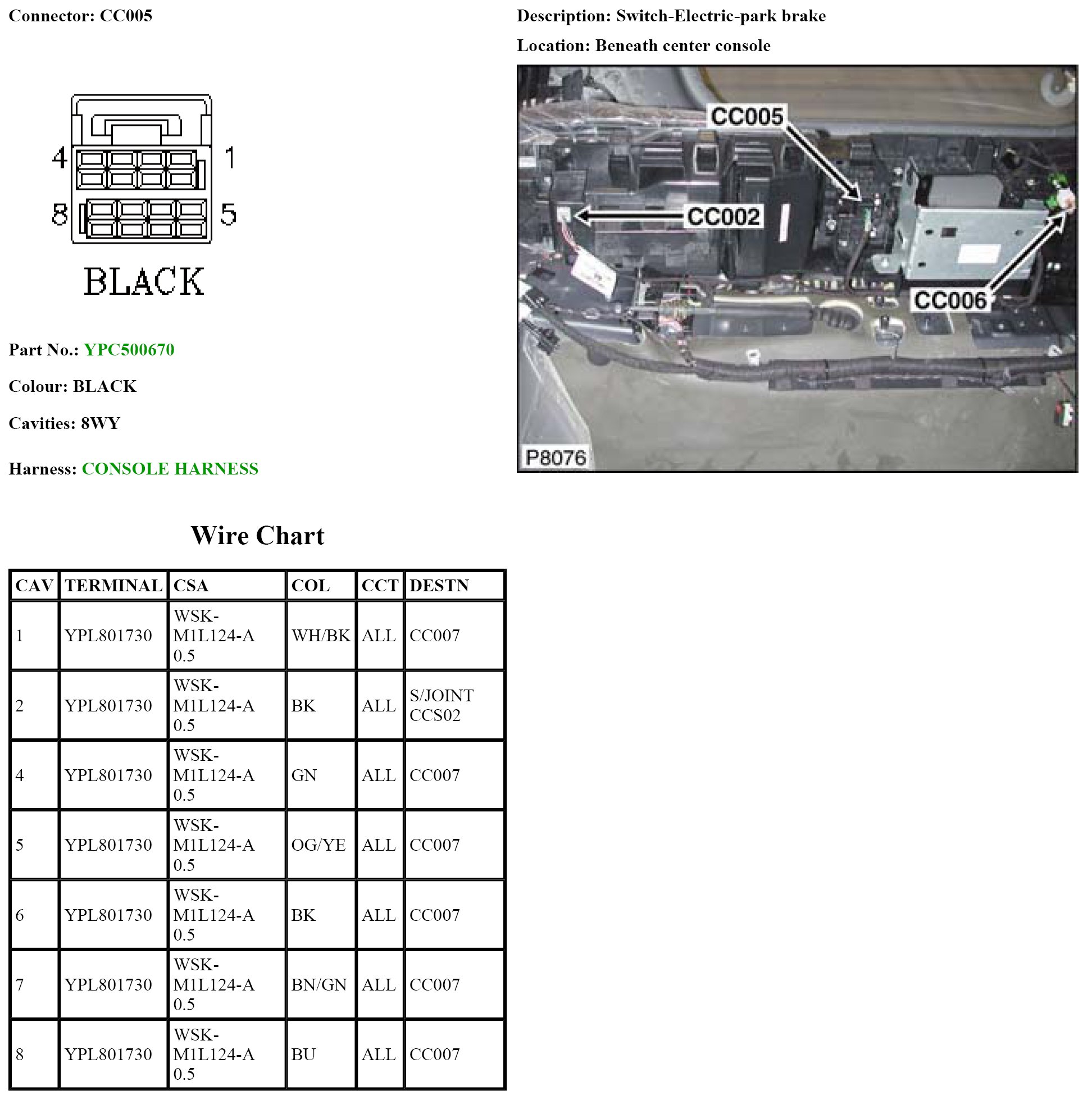 Connector: CC005

4 1
8 5
BLACK

Part No.: YPC500670

Colour: BLACK

Cavities: 8WY

Harness: CONSOLE HARNESS

Description: Switch-Electric-park brake

Location: Beneath center console

CC005
CC002
CC006
P8076

Wire Chart

| CAV | TERMINAL | CSA | COL | CCT | DESTN |
|---|---|---|---|---|---|
| 1 | YPL801730 | WSK-M1L124-A 0.5 | WH/BK | ALL | CC007 |
| 2 | YPL801730 | WSK-M1L124-A 0.5 | BK | ALL | S/JOINT CCS02 |
| 4 | YPL801730 | WSK-M1L124-A 0.5 | GN | ALL | CC007 |
| 5 | YPL801730 | WSK-M1L124-A 0.5 | OG/YE | ALL | CC007 |
| 6 | YPL801730 | WSK-M1L124-A 0.5 | BK | ALL | CC007 |
| 7 | YPL801730 | WSK-M1L124-A 0.5 | BN/GN | ALL | CC007 |
| 8 | YPL801730 | WSK-M1L124-A 0.5 | BU | ALL | CC007 |