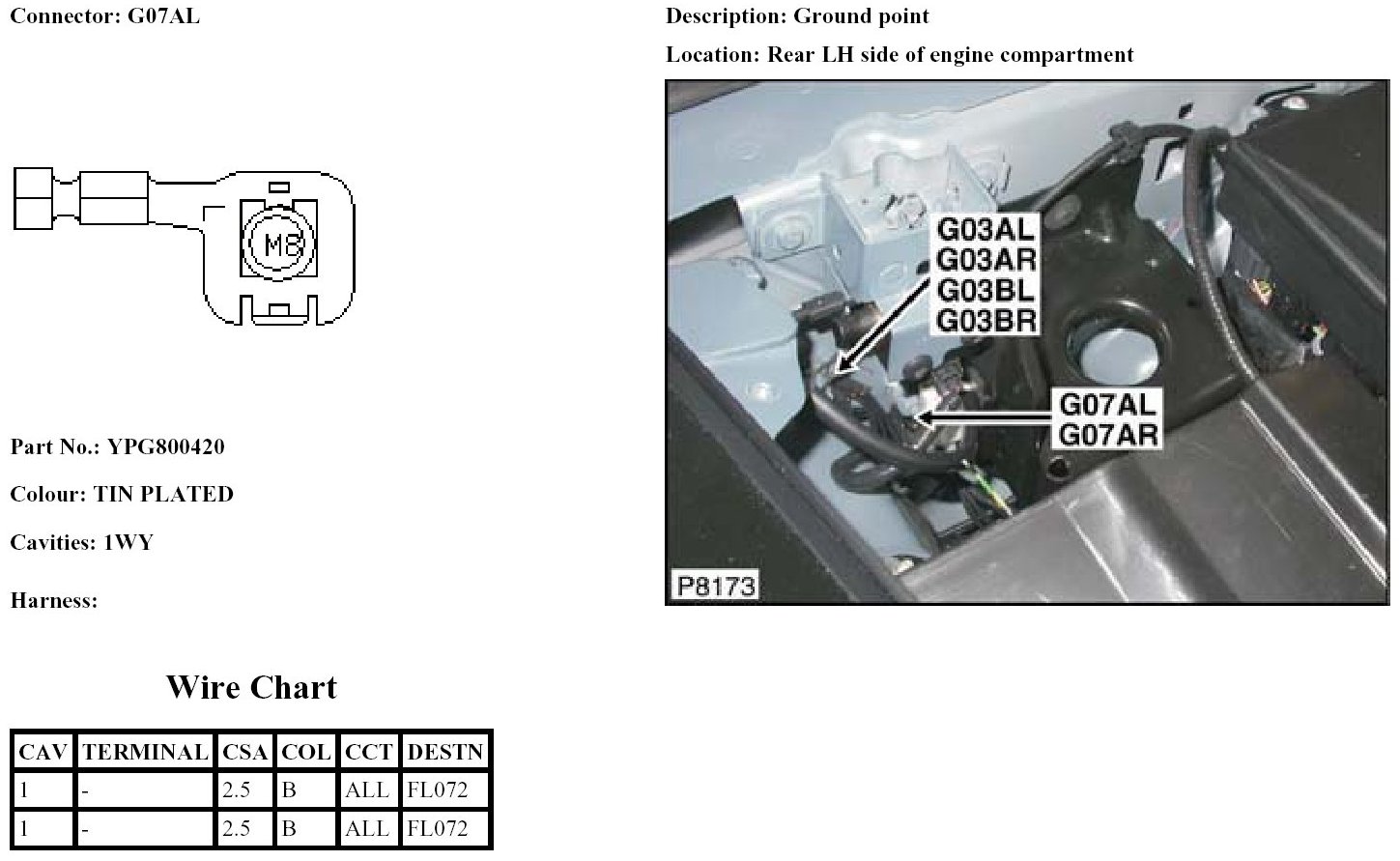 Connector: G07AL

M8

Part No.: YPG800420

Colour: TIN PLATED

Cavities: 1WY

Harness:

Wire Chart

| CAV | TERMINAL | CSA | COL | CCT | DESTN |
|---|---|---|---|---|---|
| 1 | - | 2.5 | B | ALL | FL072 |
| 1 | - | 2.5 | B | ALL | FL072 |

Description: Ground point

Location: Rear LH side of engine compartment

G03AL
G03AR
G03BL
G03BR

G07AL
G07AR

P8173