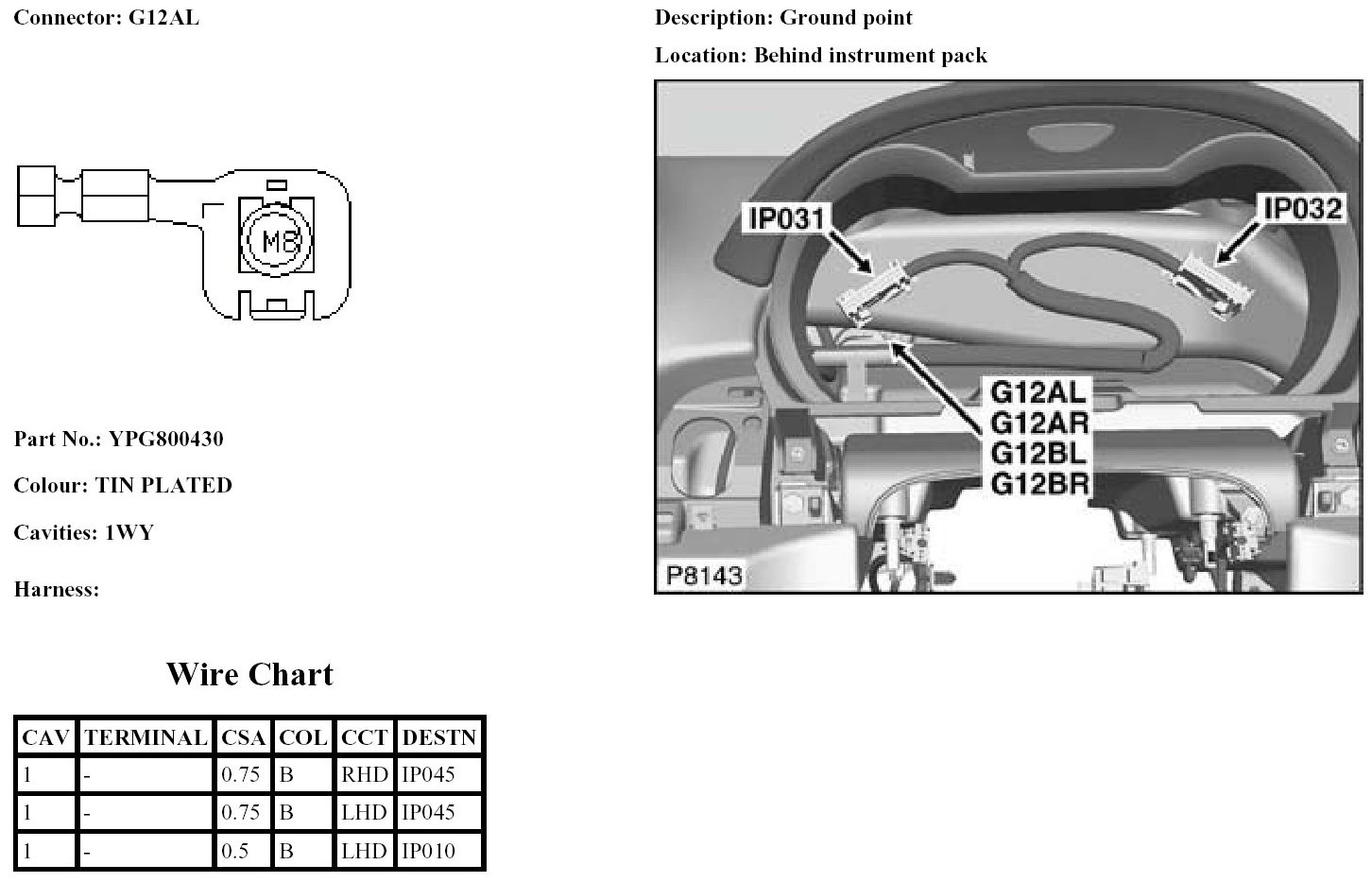 Connector: G12AL

M8

Part No.: YPG800430

Colour: TIN PLATED

Cavities: 1WY

Harness:

Wire Chart

| CAV | TERMINAL | CSA | COL | CCT | DESTN |
|---|---|---|---|---|---|
| 1 | - | 0.75 | B | RHD | IP045 |
| 1 | - | 0.75 | B | LHD | IP045 |
| 1 | - | 0.5 | B | LHD | IP010 |

Description: Ground point

Location: Behind instrument pack

IP031

IP032

G12AL
G12AR
G12BL
G12BR

P8143