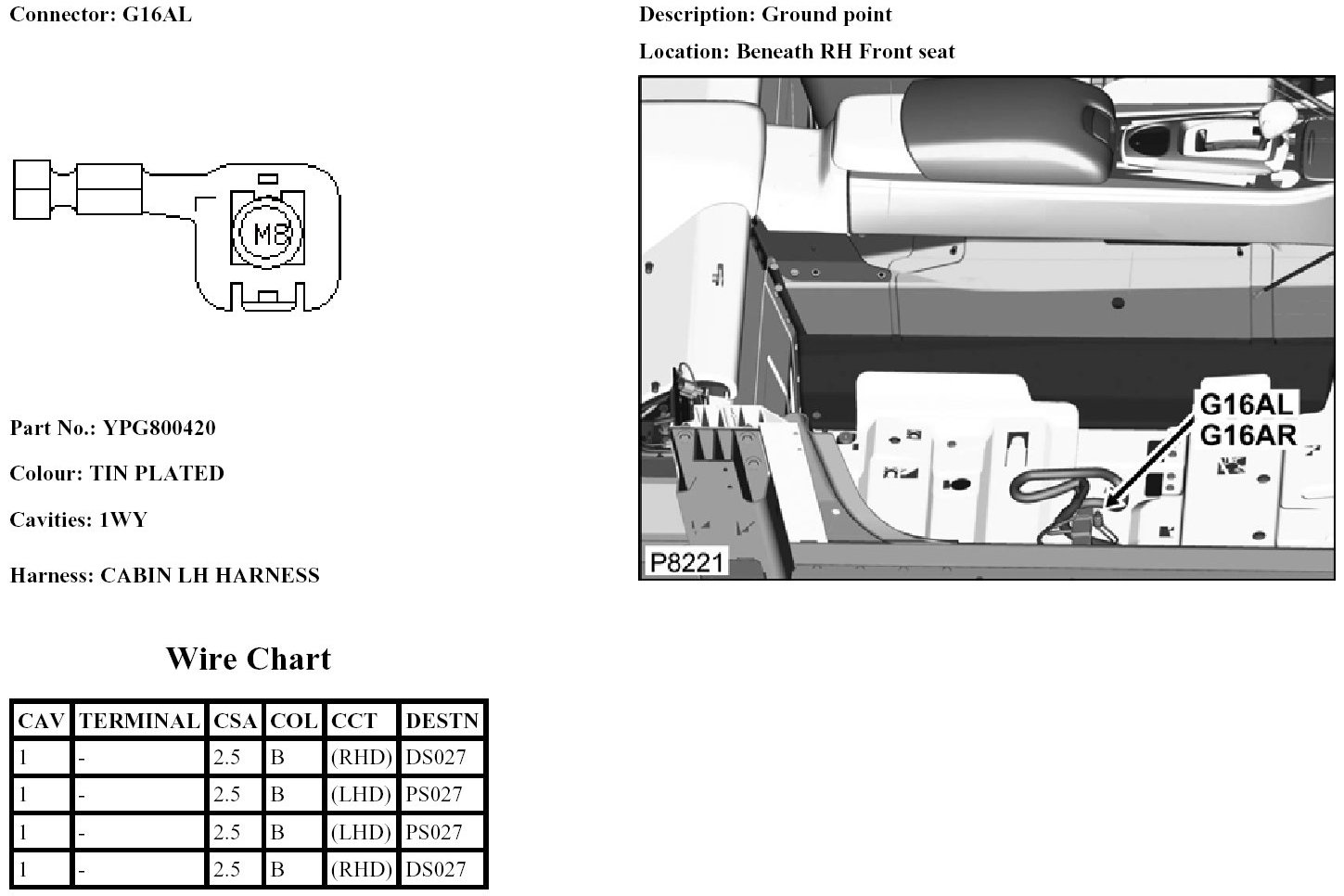 Connector: G16AL

M8

Part No.: YPG800420

Colour: TIN PLATED

Cavities: 1WY

Harness: CABIN LH HARNESS

Wire Chart

| CAV | TERMINAL | CSA | COL | CCT | DESTN |
|---|---|---|---|---|---|
| 1 | - | 2.5 | B | (RHD) | DS027 |
| 1 | - | 2.5 | B | (LHD) | PS027 |
| 1 | - | 2.5 | B | (LHD) | PS027 |
| 1 | - | 2.5 | B | (RHD) | DS027 |

Description: Ground point

Location: Beneath RH Front seat

G16AL
G16AR

P8221